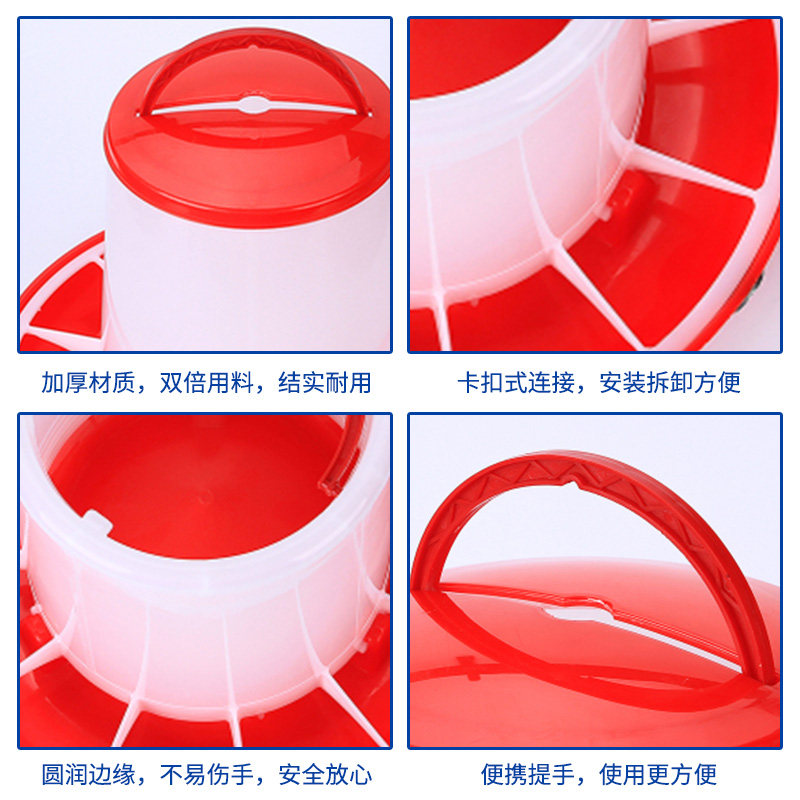 加厚材质，双倍用料，结实耐用

卡扣式连接，安装拆卸方便

圆润边缘，不易伤手，安全放心

便携提手，使用更方便