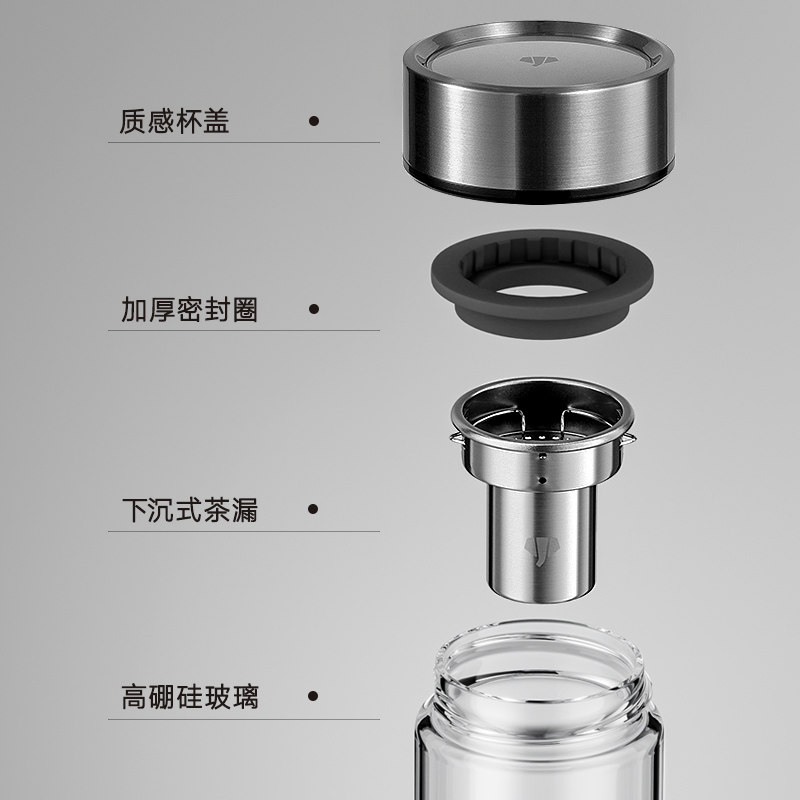 质感杯盖

加厚密封圈

下沉式茶漏

高硼硅玻璃