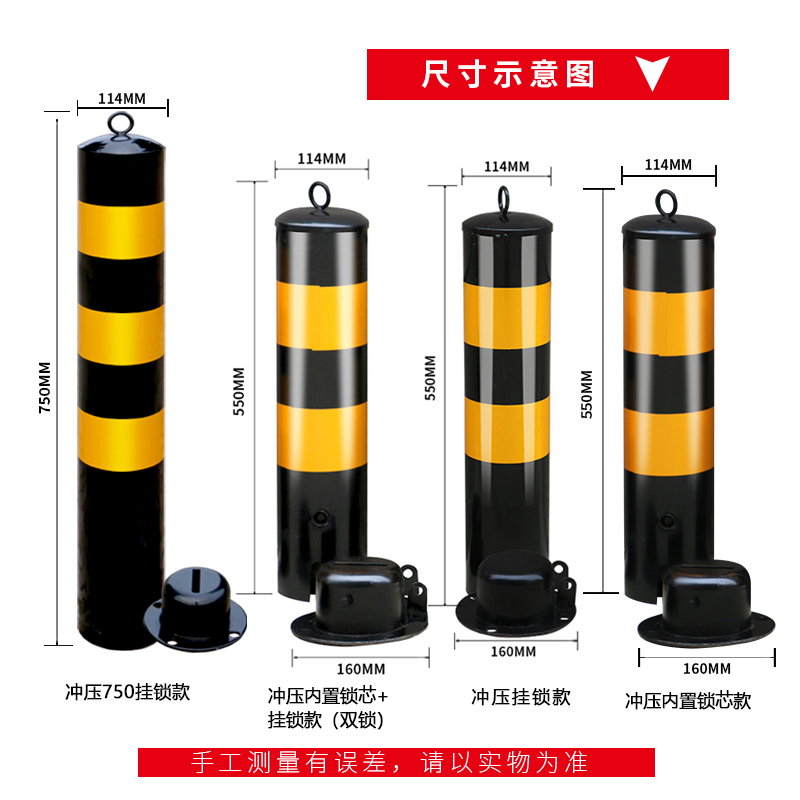 尺寸示意图

114MM
750MM
冲压750挂锁款

114MM
550MM
160MM
冲压内置锁芯+挂锁款（双锁）

114MM
550MM
160MM
冲压挂锁款

114MM
550MM
160MM
冲压内置锁芯款

手工测量有误差，请以实物为准