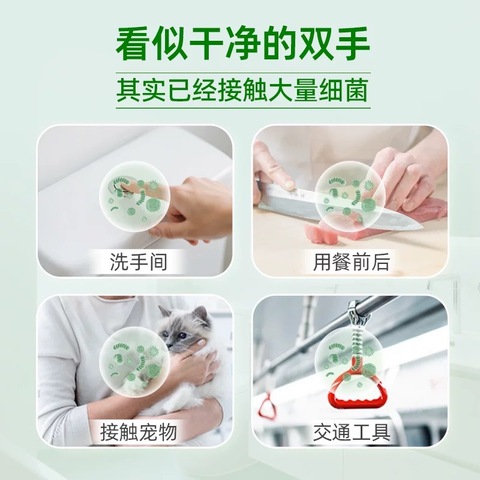 看似干净的双手

其实已经接触大量细菌

洗手间

用餐前后

接触宠物

交通工具