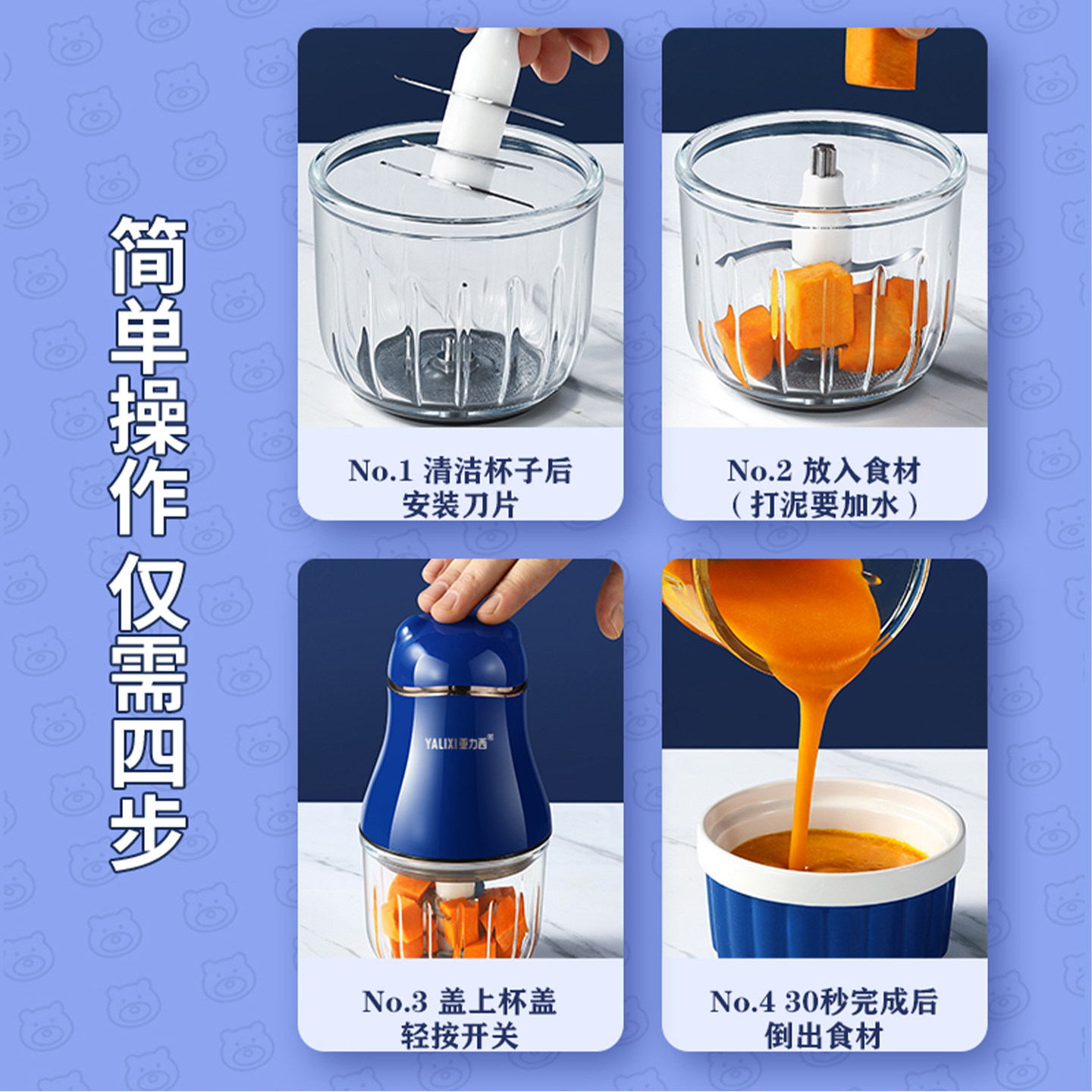 简单操作 仅需四步

No.1 清洁杯子后
安装刀片

No.2 放入食材
（打泥要加水）

YALIXI 亚力西

No.3 盖上杯盖
轻按开关

No.4 30秒完成后
倒出食材