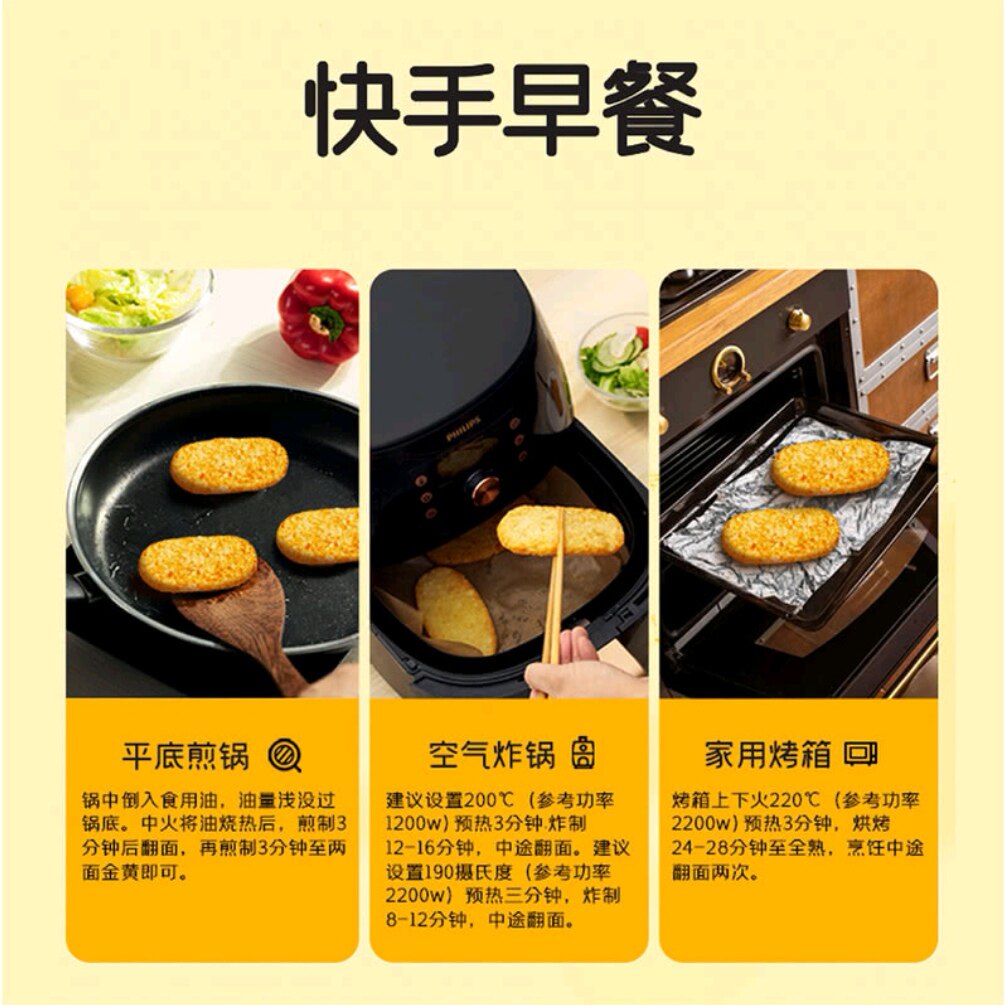 快手早餐

PHILIPS

平底煎锅

锅中倒入食用油，油量浅没过锅底。中火将油烧热后，煎制3分钟后翻面，再煎制3分钟至两面金黄即可。

空气炸锅

建议设置200℃（参考功率1200w）预热3分钟.炸制12-16分钟，中途翻面。建议设置190摄氏度（参考功率2200w）预热三分钟，炸制8-12分钟，中途翻面。

家用烤箱

烤箱上下火220℃（参考功率2200w）预热3分钟，烘烤24-28分钟至全熟，烹饪中途翻面两次。