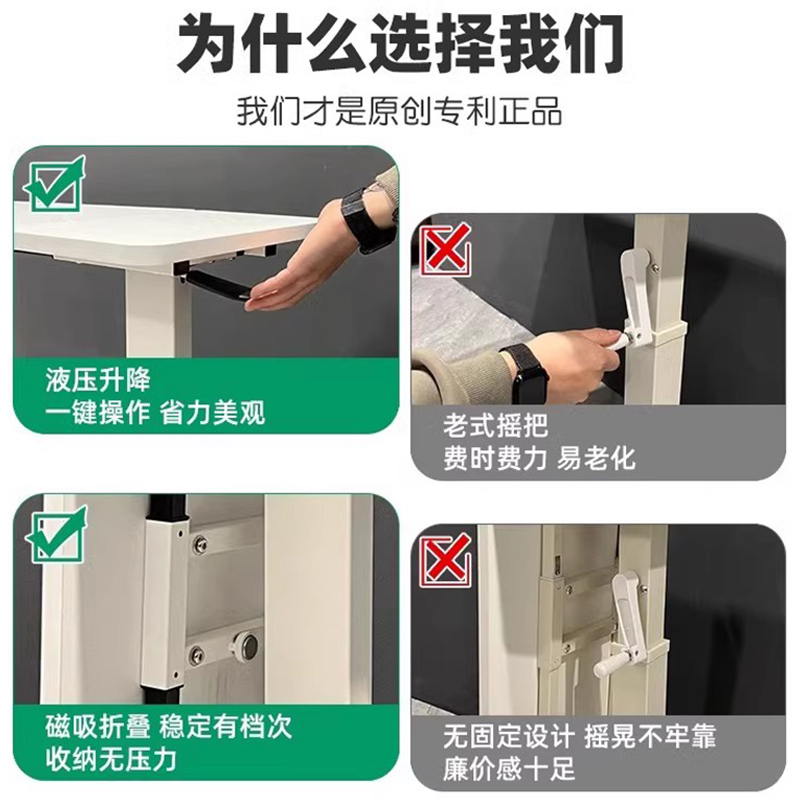 为什么选择我们

我们才是原创专利正品

液压升降
一键操作 省力美观

老式摇把
费时费力 易老化

磁吸折叠 稳定有档次
收纳无压力

无固定设计 摇晃不牢靠
廉价感十足