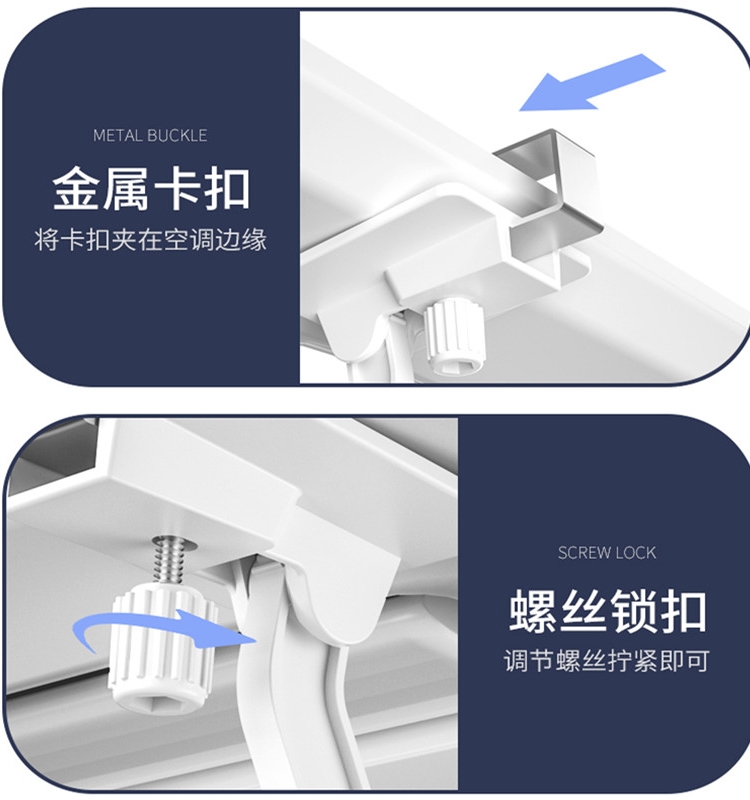 METAL BUCKLE

金属卡扣

将卡扣夹在空调边缘

SCREW LOCK

螺丝锁扣

调节螺丝拧紧即可