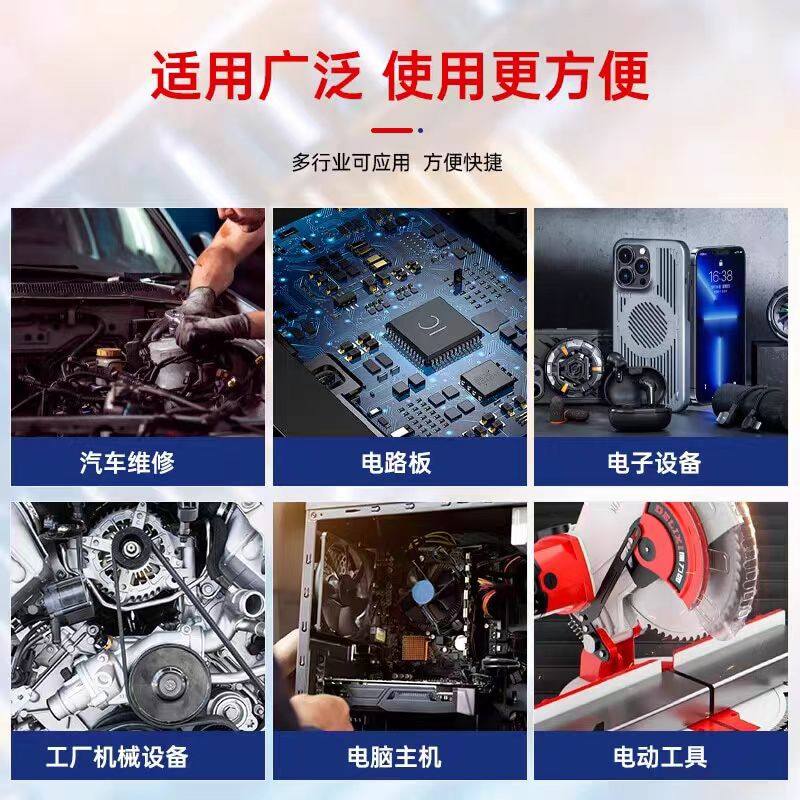 适用广泛 使用更方便

多行业可应用 方便快捷

16:38

汽车维修

电路板

电子设备

DELIXI

工厂机械设备

电脑主机

电动工具