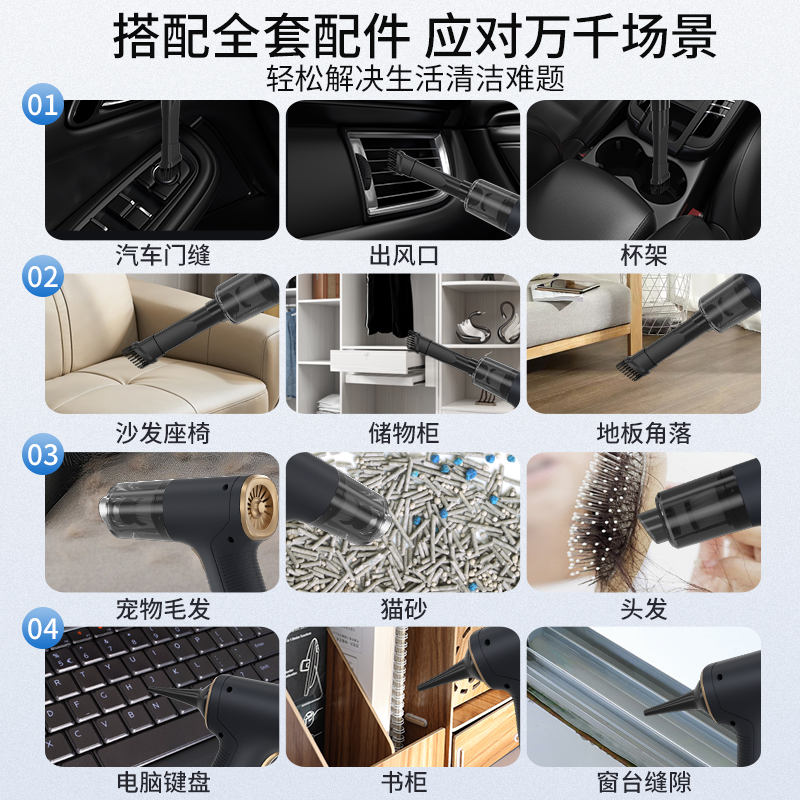 搭配全套配件 应对万千场景
轻松解决生活清洁难题

01

汽车门缝

出风口

杯架

02

沙发座椅

储物柜

地板角落

03

宠物毛发

猫砂

头发

04

电脑键盘

书柜

窗台缝隙