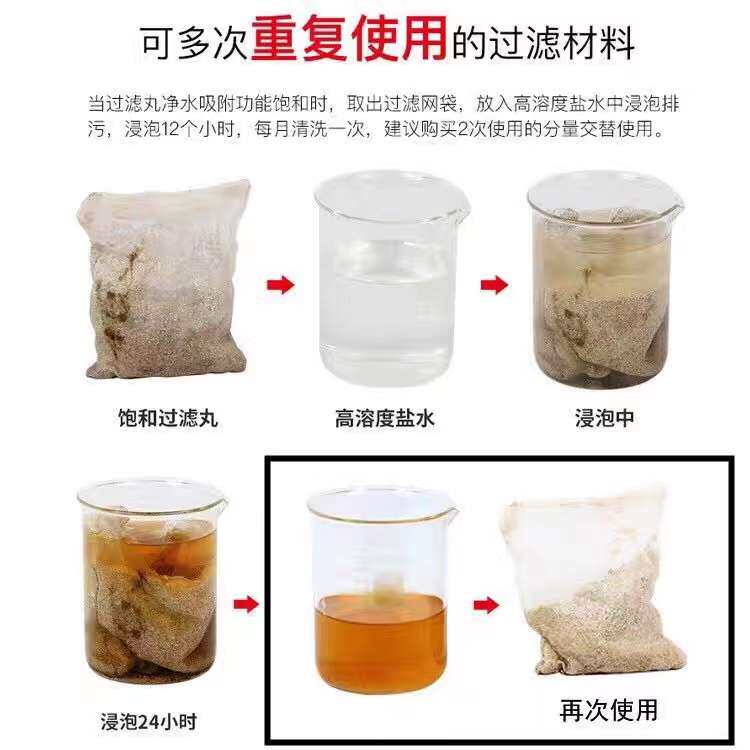 可多次重复使用的过滤材料

当过滤丸净水吸附功能饱和时，取出过滤网袋，放入高溶度盐水中浸泡排污，浸泡12个小时，每月清洗一次，建议购买2次使用的分量交替使用。

饱和过滤丸

高溶度盐水

浸泡中

浸泡24小时

再次使用