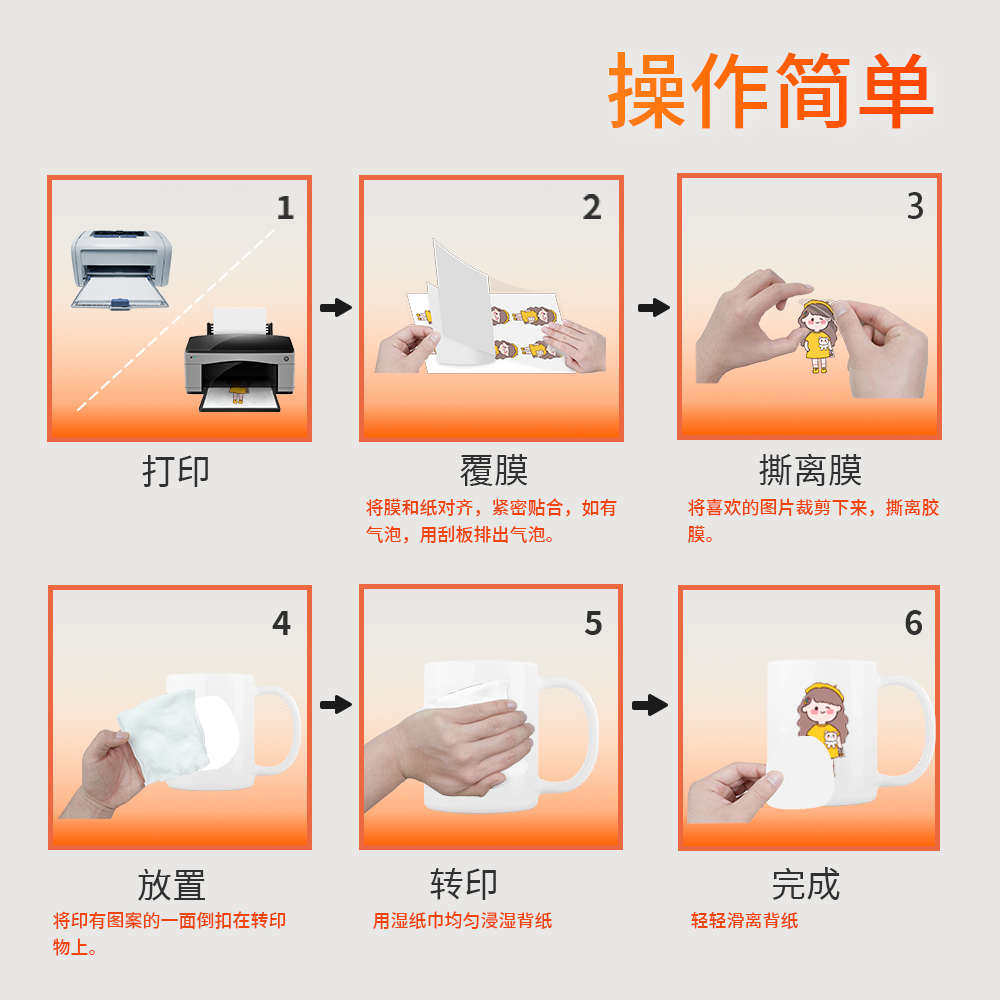 操作简单

1

打印

2

覆膜

将膜和纸对齐，紧密贴合，如有气泡，用刮板排出气泡。

3

撕离膜

将喜欢的图片裁剪下来，撕离胶膜。

4

放置

将印有图案的一面倒扣在转印物上。

5

转印

用湿纸巾均匀浸湿背纸

6

完成

轻轻滑离背纸