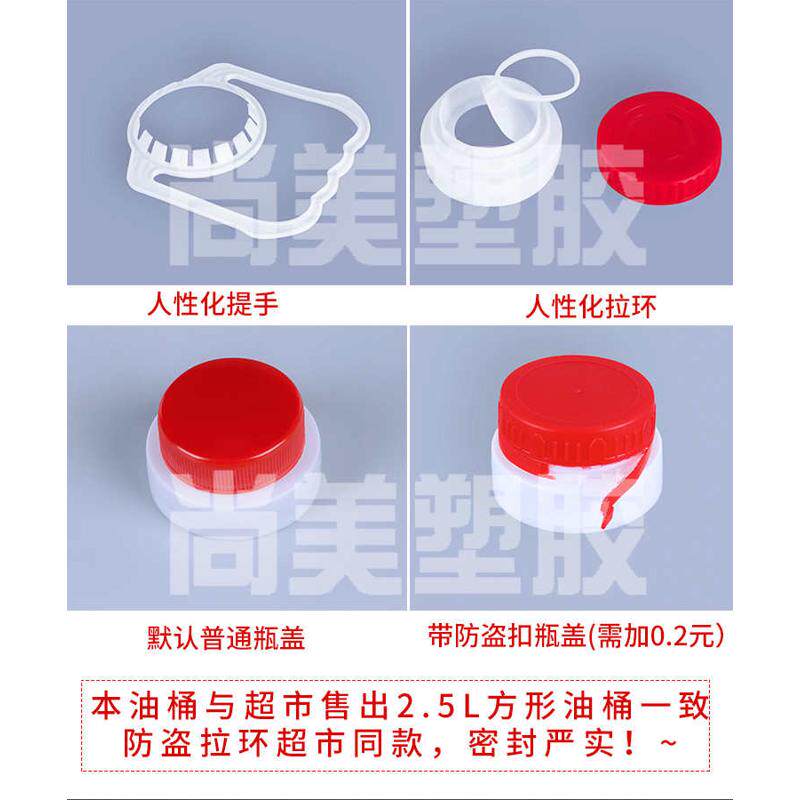 尚美塑胶

人性化提手

人性化拉环

尚美塑胶

默认普通瓶盖

带防盗扣瓶盖(需加0.2元)

本油桶与超市售出2.5L方形油桶一致
防盗拉环超市同款，密封严实！~