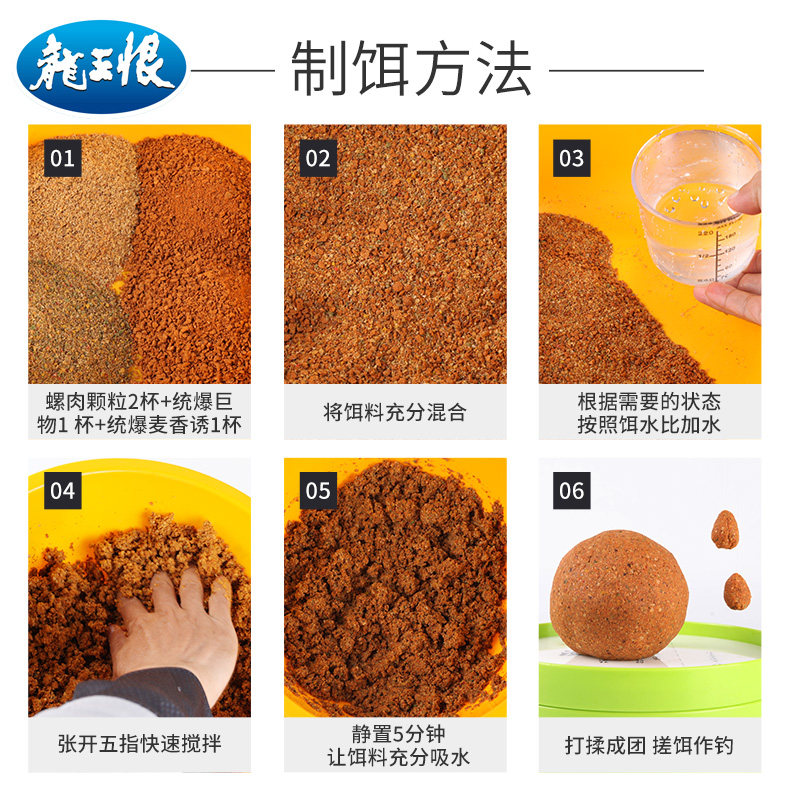 龍王恨

制饵方法

01

螺肉颗粒2杯+统爆巨物1 杯+统爆麦香诱1杯

02

将饵料充分混合

03

根据需要的状态
按照饵水比加水

04

张开五指快速搅拌

05

静置5分钟
让饵料充分吸水

06

打揉成团 搓饵作钓