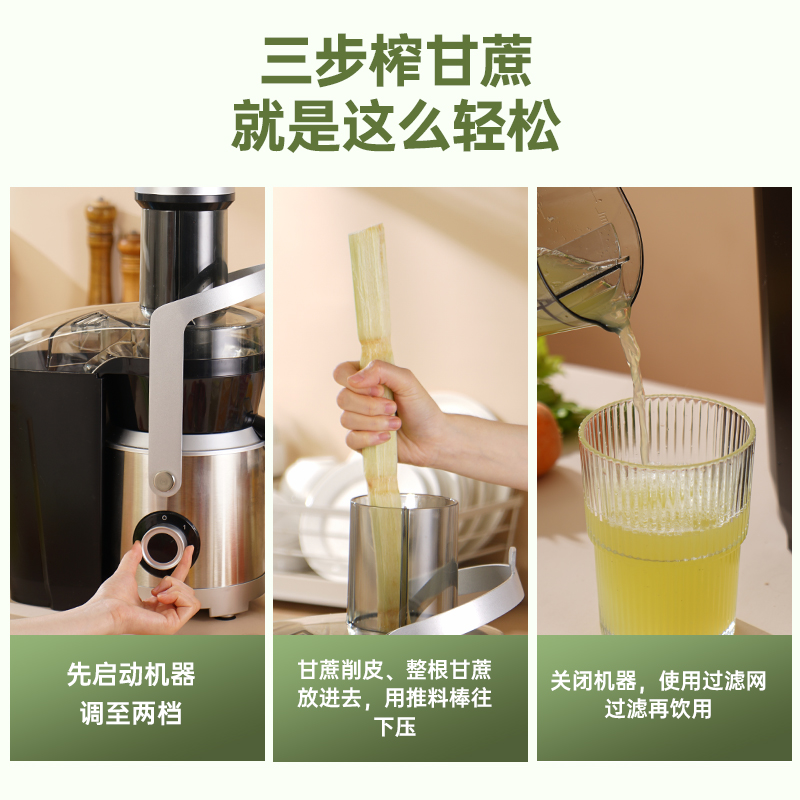 三步榨甘蔗
就是这么轻松

先启动机器
调至两档

甘蔗削皮、整根甘蔗放进去，用推料棒往下压

关闭机器，使用过滤网过滤再饮用