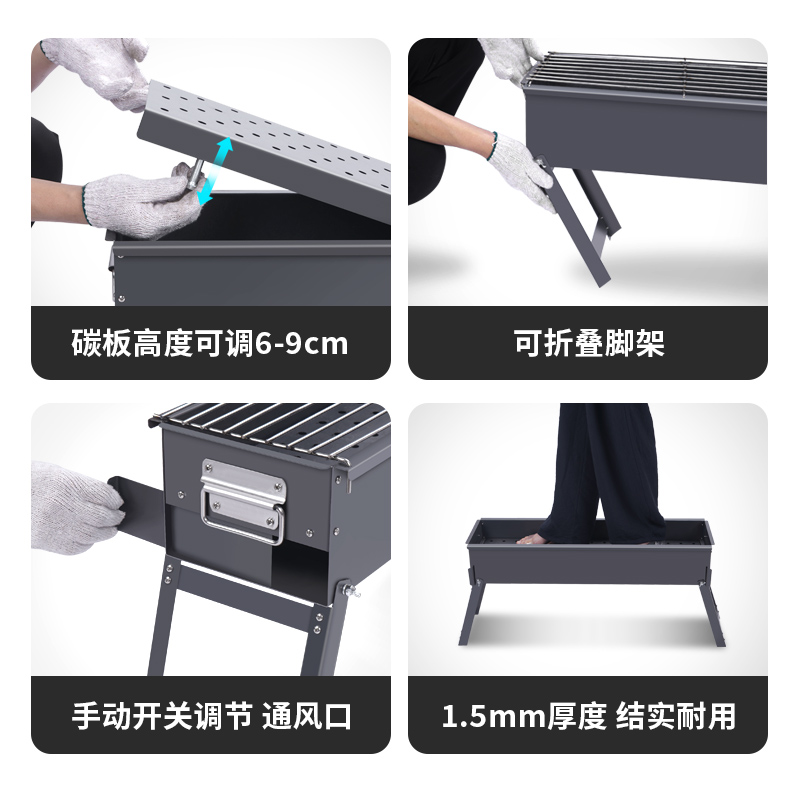 碳板高度可调6-9cm

可折叠脚架

手动开关调节 通风口

1.5mm厚度 结实耐用