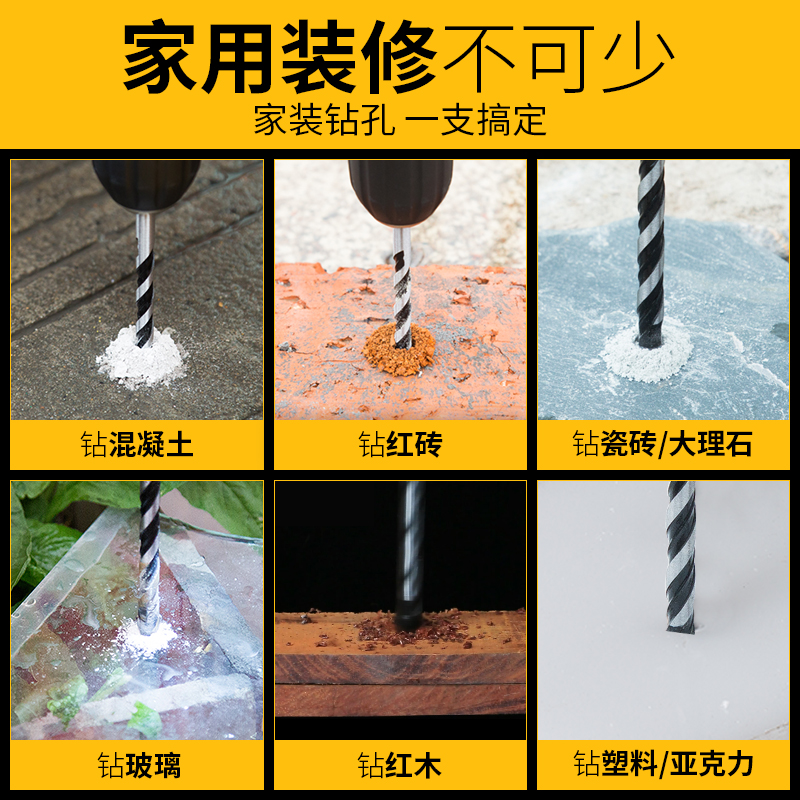 家用装修不可少
家装钻孔 一支搞定

钻混凝土

钻红砖

钻瓷砖/大理石

钻玻璃

钻红木

钻塑料/亚克力