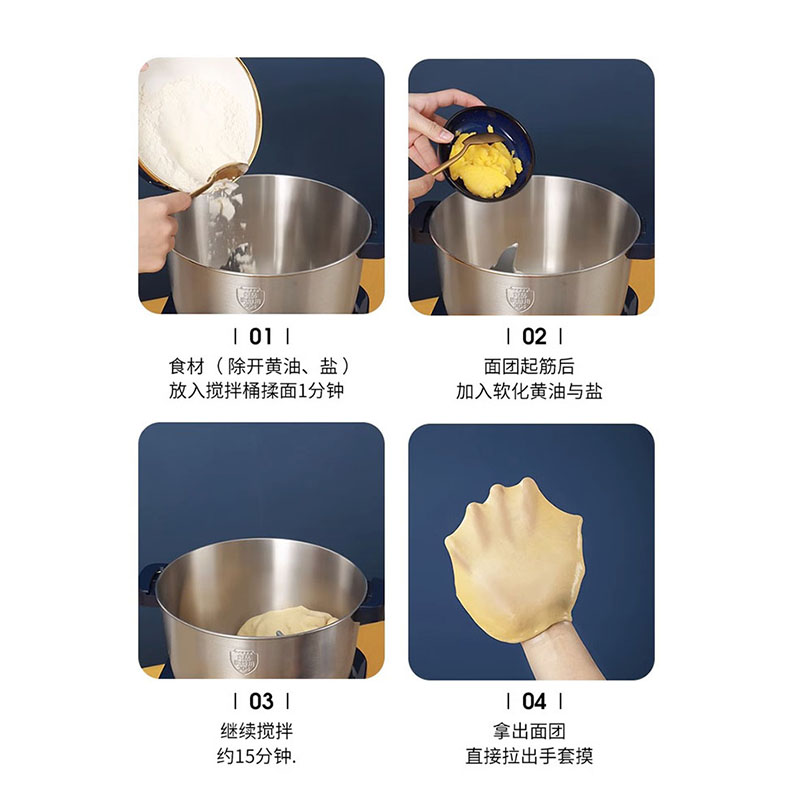 | 01 |
食材（除开黄油、盐）
放入搅拌桶揉面1分钟

| 02 |
面团起筋后
加入软化黄油与盐

| 03 |
继续搅拌
约15分钟.

| 04 |
拿出面团
直接拉出手套摸