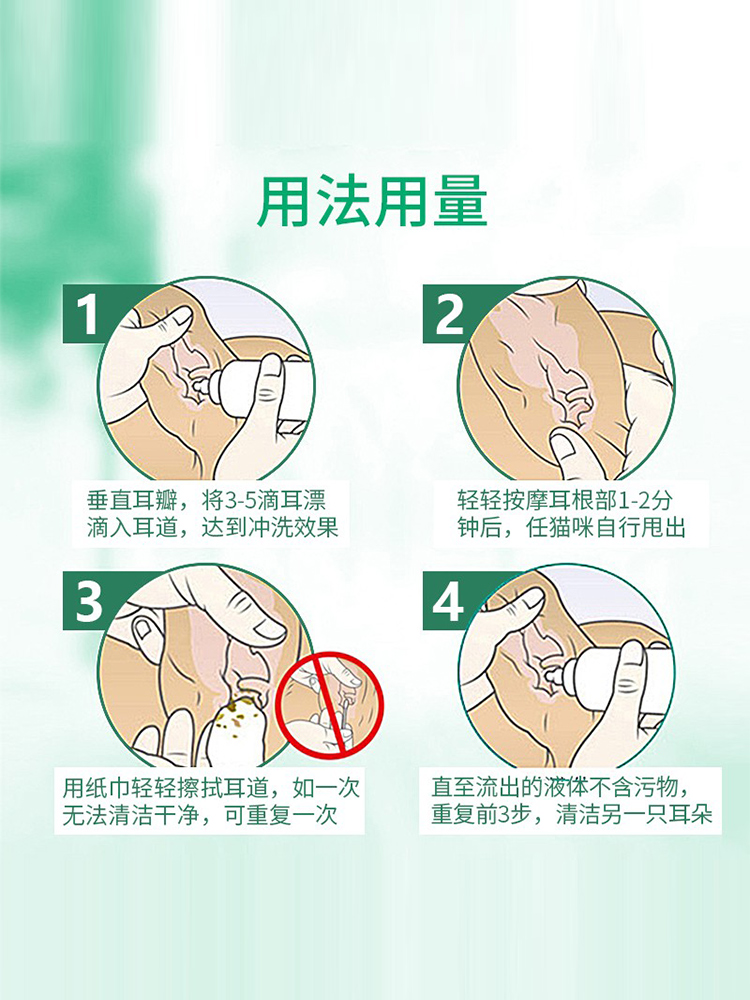 用法用量

1
垂直耳瓣，将3-5滴耳漂滴入耳道，达到冲洗效果

2
轻轻按摩耳根部1-2分钟后，任猫咪自行甩出

3
用纸巾轻轻擦拭耳道，如一次无法清洁干净，可重复一次

4
直至流出的液体不含污物，重复前3步，清洁另一只耳朵