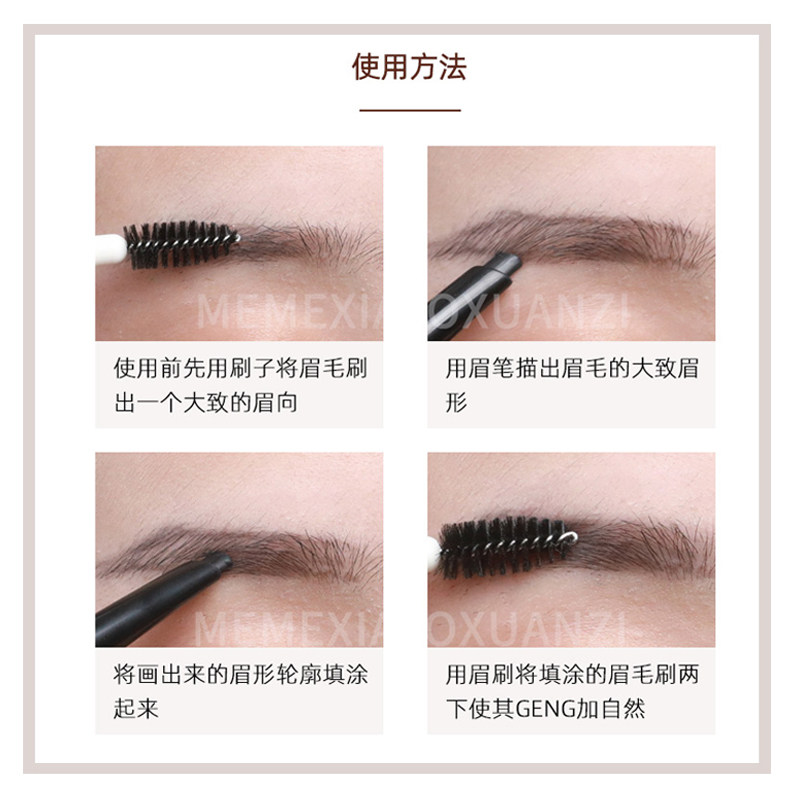 使用方法

MEMEXIAOXUANZI

使用前先用刷子将眉毛刷出一个大致的眉向

用眉笔描出眉毛的大致眉形

MEMEXIAOXUANZI

将画出来的眉形轮廓填涂起来

用眉刷将填涂的眉毛刷两下使其GENG加自然