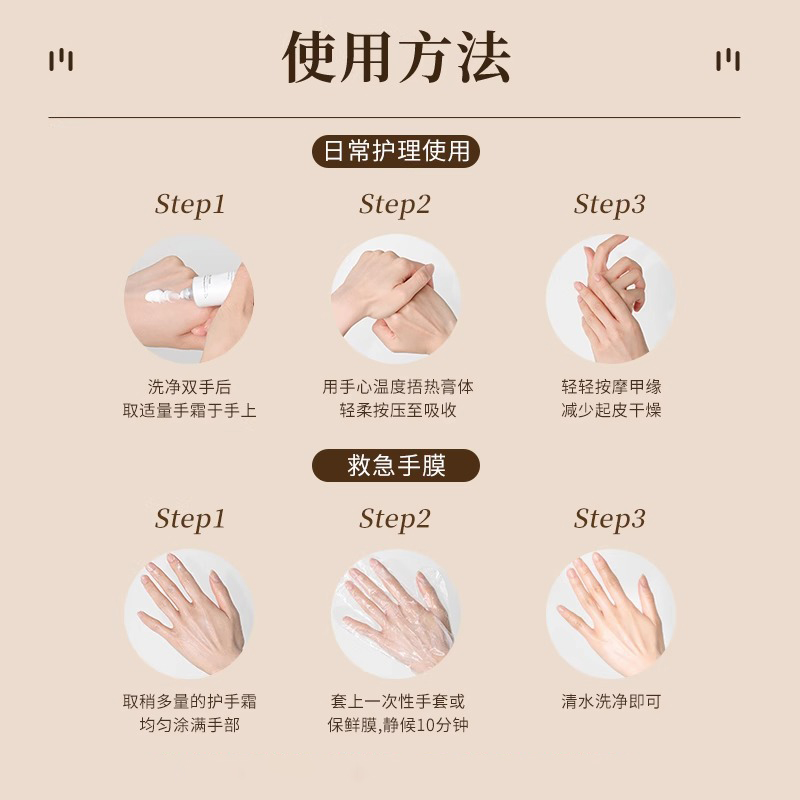 使用方法

日常护理使用

Step1

洗净双手后
取适量手霜于手上

Step2

用手心温度捂热膏体
轻柔按压至吸收

Step3

轻轻按摩甲缘
减少起皮干燥

救急手膜

Step1

取稍多量的护手霜
均匀涂满手部

Step2

套上一次性手套或
保鲜膜,静候10分钟

Step3

清水洗净即可