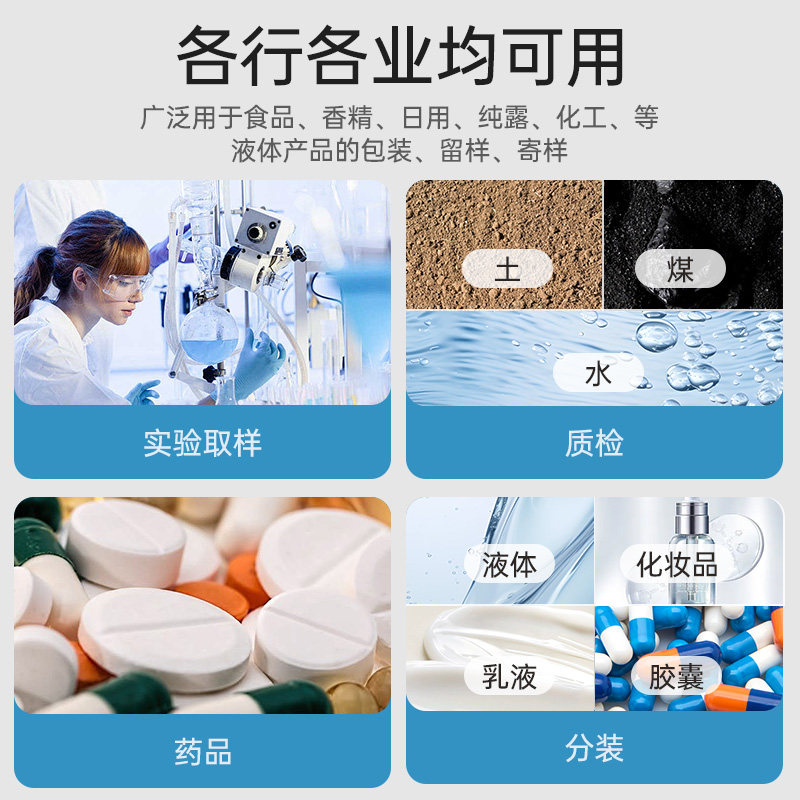 各行各业均可用

广泛用于食品、香精、日用、纯露、化工、等液体产品的包装、留样、寄样

实验取样

土

煤

水

质检

药品

液体

化妆品

乳液

胶囊

分装