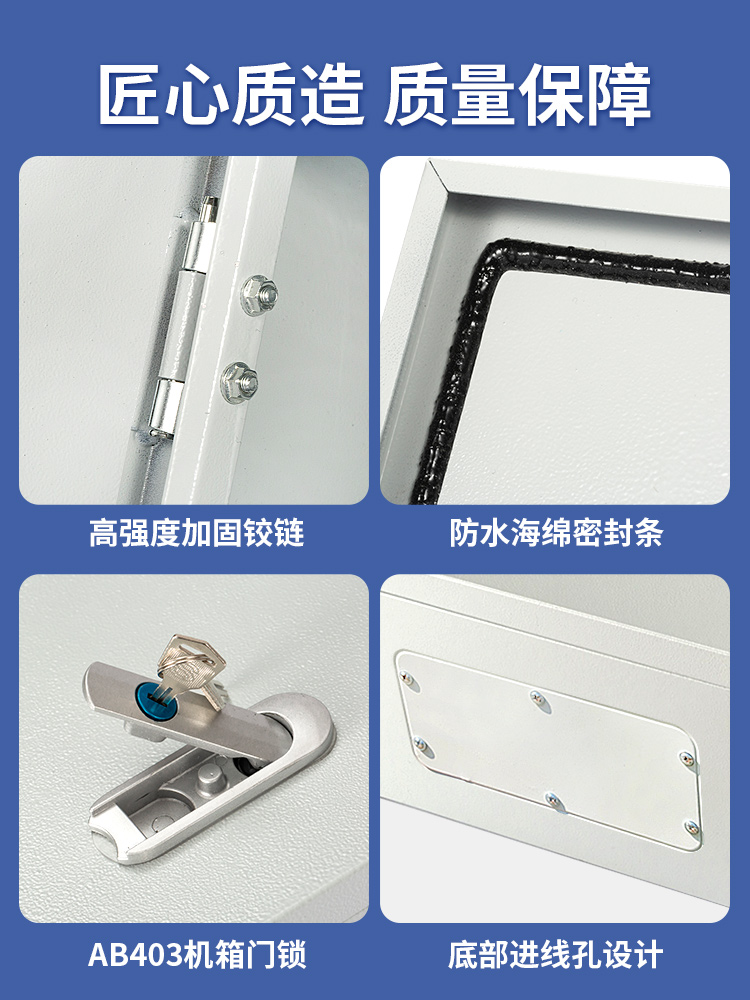 匠心质造 质量保障

高强度加固铰链

防水海绵密封条

AB403机箱门锁

底部进线孔设计