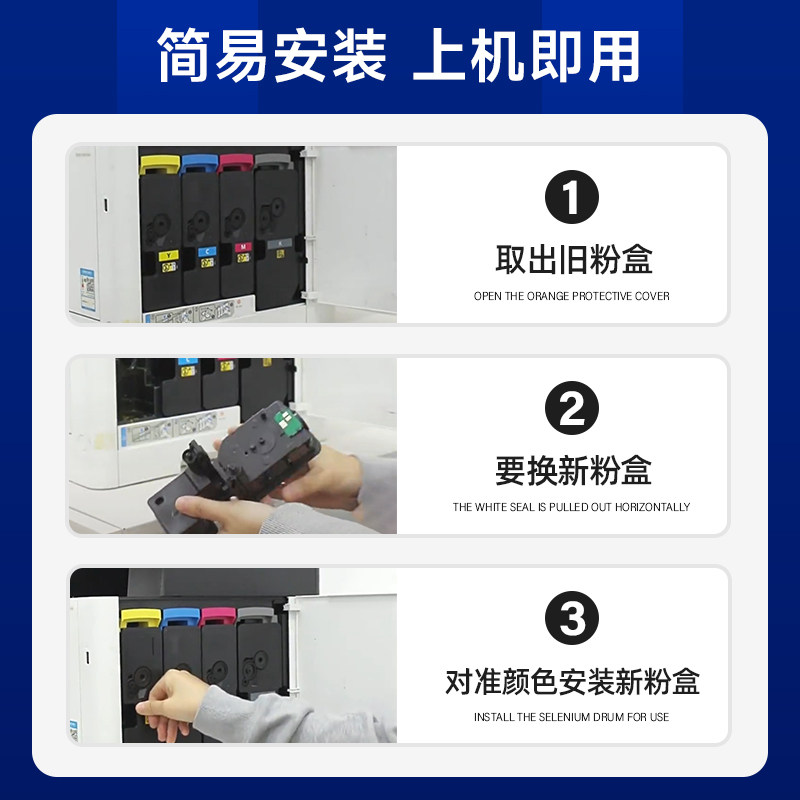 简易安装 上机即用

Y C M K

1
取出旧粉盒
OPEN THE ORANGE PROTECTIVE COVER

2
要换新粉盒
THE WHITE SEAL IS PULLED OUT HORIZONTALLY

3
对准颜色安装新粉盒
INSTALL THE SELENIUM DRUM FOR USE