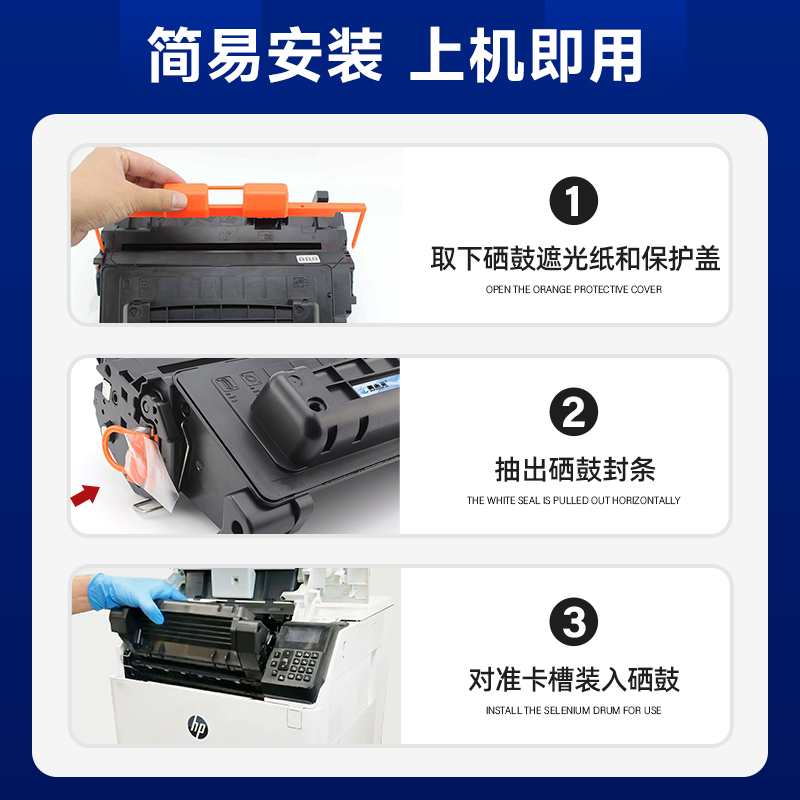 简易安装 上机即用

1
取下硒鼓遮光纸和保护盖
OPEN THE ORANGE PROTECTIVE COVER

2
抽出硒鼓封条
THE WHITE SEAL IS PULLED OUT HORIZONTALLY

3
对准卡槽装入硒鼓
INSTALL THE SELENIUM DRUM FOR USE

hp