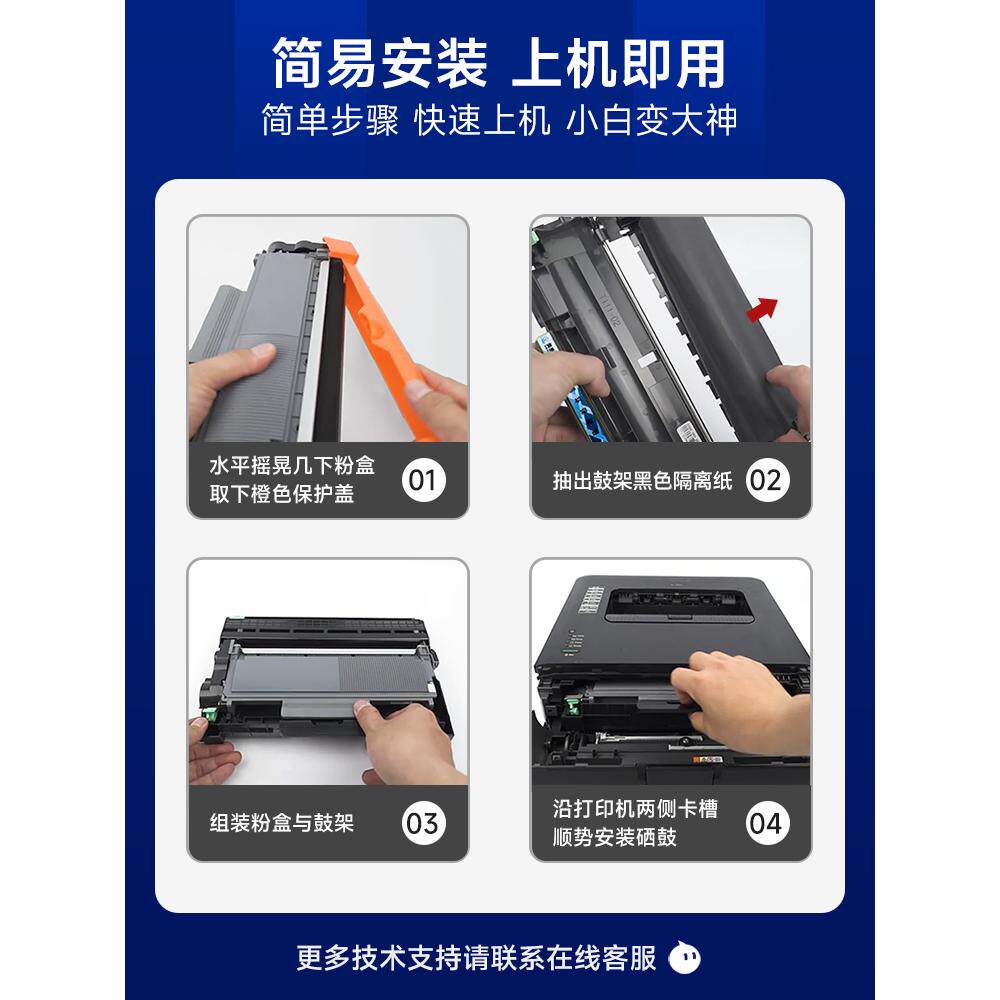 简易安装 上机即用
简单步骤 快速上机 小白变大神

水平摇晃几下粉盒
取下橙色保护盖
01

抽出鼓架黑色隔离纸
02

组装粉盒与鼓架
03

沿打印机两侧卡槽
顺势安装硒鼓
04

更多技术支持请联系在线客服