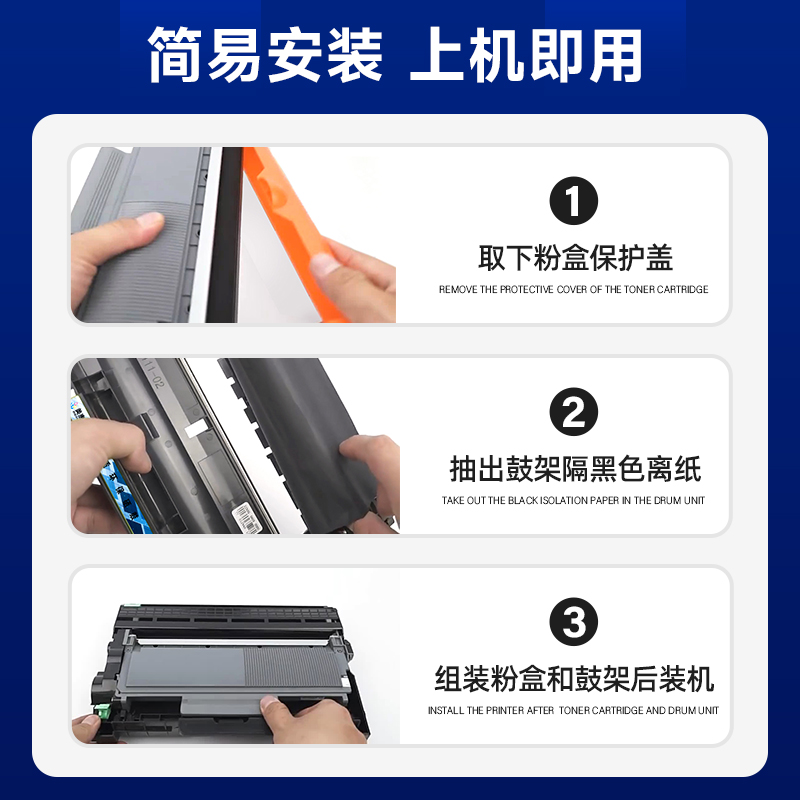 简易安装 上机即用

1
取下粉盒保护盖
REMOVE THE PROTECTIVE COVER OF THE TONER CARTRIDGE

2
抽出鼓架隔黑色离纸
TAKE OUT THE BLACK ISOLATION PAPER IN THE DRUM UNIT

3
组装粉盒和鼓架后装机
INSTALL THE PRINTER AFTER TONER CARTRIDGE AND DRUM UNIT