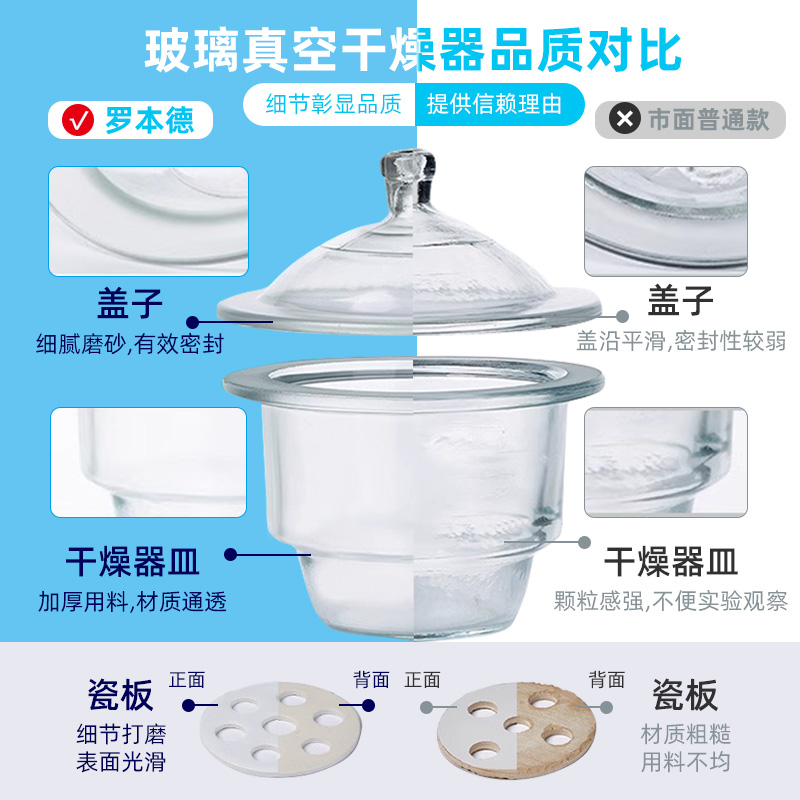 玻璃真空干燥器品质对比

细节彰显品质 提供信赖理由

罗本德

市面普通款

盖子
细腻磨砂,有效密封

盖子
盖沿平滑,密封性较弱

干燥器皿
加厚用料,材质通透

干燥器皿
颗粒感强,不便实验观察

瓷板
细节打磨
表面光滑

正面 背面

正面 背面

瓷板
材质粗糙
用料不均