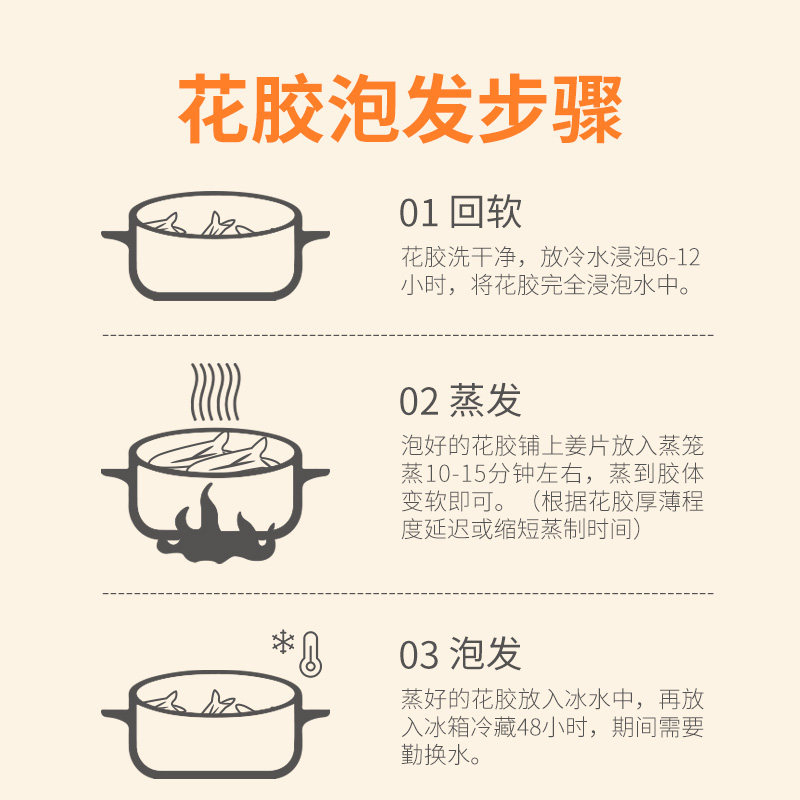 花胶泡发步骤

01 回软
花胶洗干净，放冷水浸泡6-12小时，将花胶完全浸泡水中。

02 蒸发
泡好的花胶铺上姜片放入蒸笼蒸10-15分钟左右，蒸到胶体变软即可。（根据花胶厚薄程度延迟或缩短蒸制时间）

03 泡发
蒸好的花胶放入冰水中，再放入冰箱冷藏48小时，期间需要勤换水。