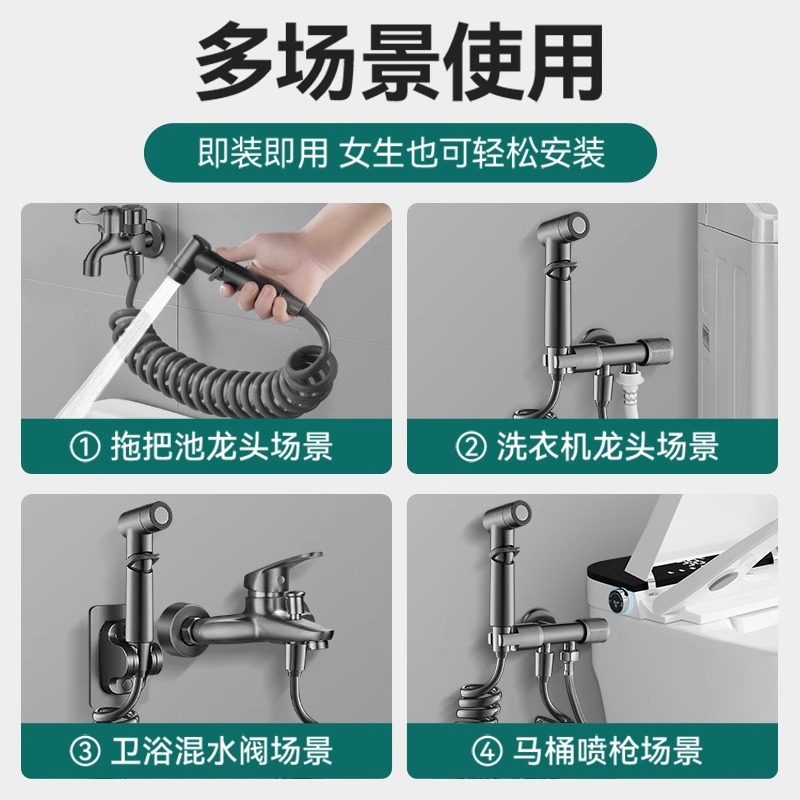 多场景使用

即装即用 女生也可轻松安装

① 拖把池龙头场景

② 洗衣机龙头场景

③ 卫浴混水阀场景

④ 马桶喷枪场景