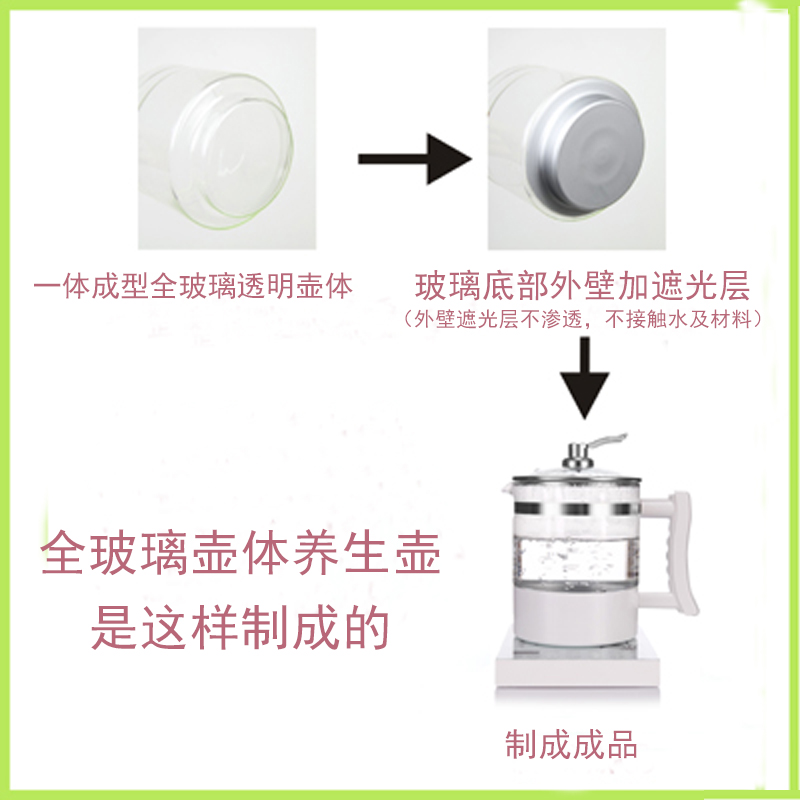 一体成型全玻璃透明壶体

玻璃底部外壁加遮光层
（外壁遮光层不渗透，不接触水及材料）

全玻璃壶体养生壶
是这样制成的

制成成品