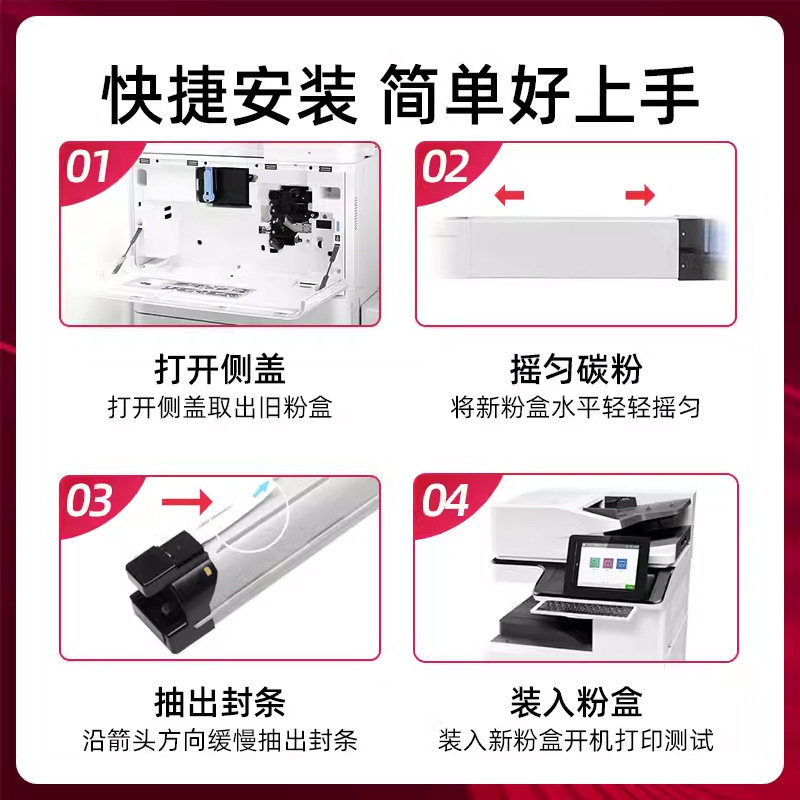 快捷安装 简单好上手

01

打开侧盖
打开侧盖取出旧粉盒

02

摇匀碳粉
将新粉盒水平轻轻摇匀

03

抽出封条
沿箭头方向缓慢抽出封条

04

装入粉盒
装入新粉盒开机打印测试