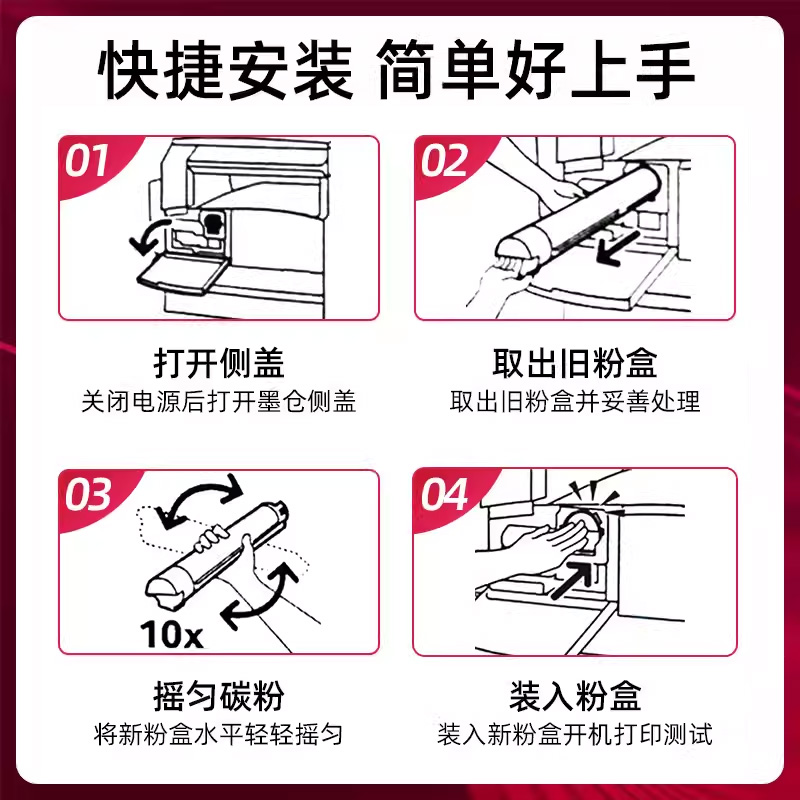 快捷安装 简单好上手

01

打开侧盖
关闭电源后打开墨仓侧盖

02

取出旧粉盒
取出旧粉盒并妥善处理

03

10x

摇匀碳粉
将新粉盒水平轻轻摇匀

04

装入粉盒
装入新粉盒开机打印测试