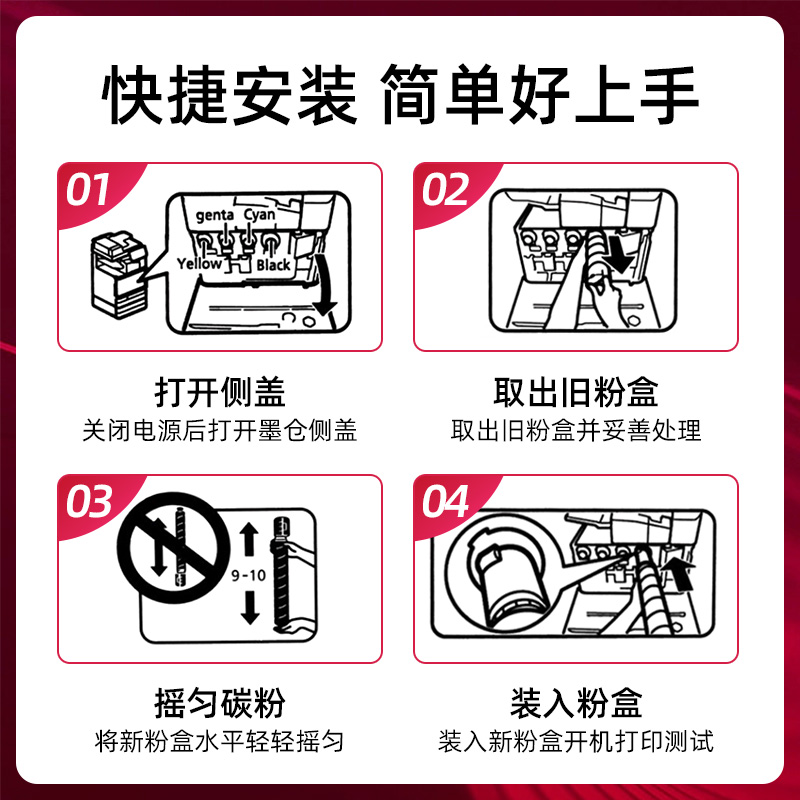 快捷安装 简单好上手

01

genta Cyan
Yellow Black

打开侧盖
关闭电源后打开墨仓侧盖

02

取出旧粉盒
取出旧粉盒并妥善处理

03

9-10

摇匀碳粉
将新粉盒水平轻轻摇匀

04

装入粉盒
装入新粉盒开机打印测试