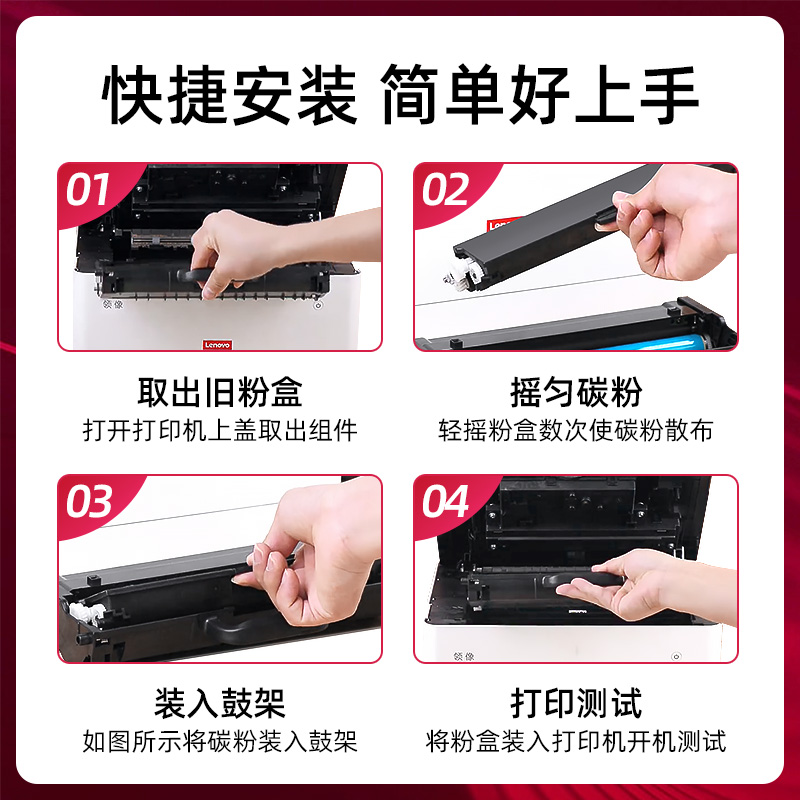 快捷安装 简单好上手

01

领像

Lenovo

取出旧粉盒
打开打印机上盖取出组件

02

摇匀碳粉
轻摇粉盒数次使碳粉散布

03

装入鼓架
如图所示将碳粉装入鼓架

04

领像

打印测试
将粉盒装入打印机开机测试