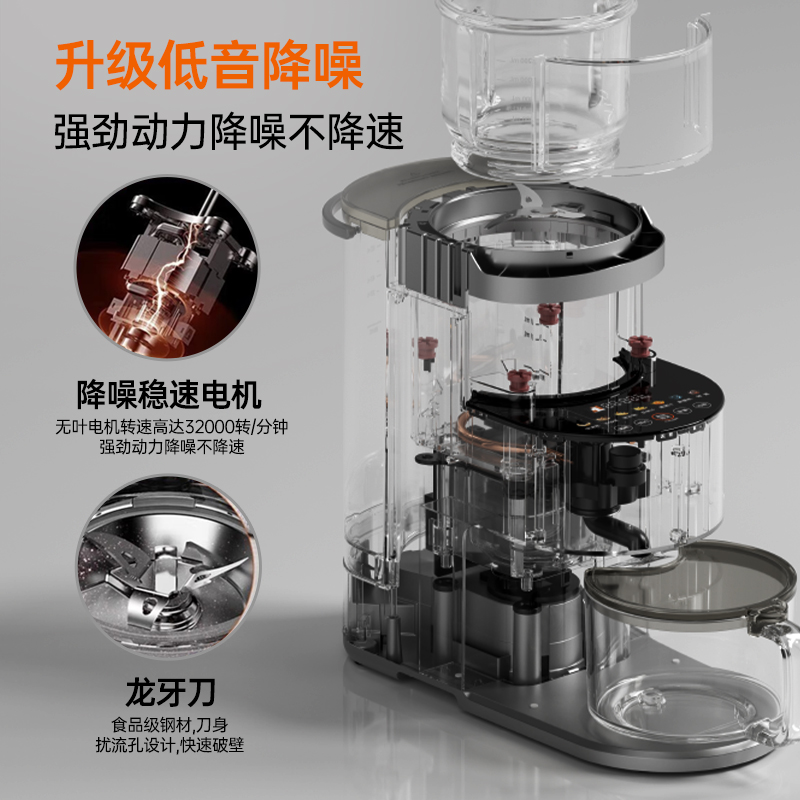 升级低音降噪
强劲动力降噪不降速

降噪稳速电机
无叶电机转速高达32000转/分钟
强劲动力降噪不降速

龙牙刀
食品级钢材,刀身
扰流孔设计,快速破壁