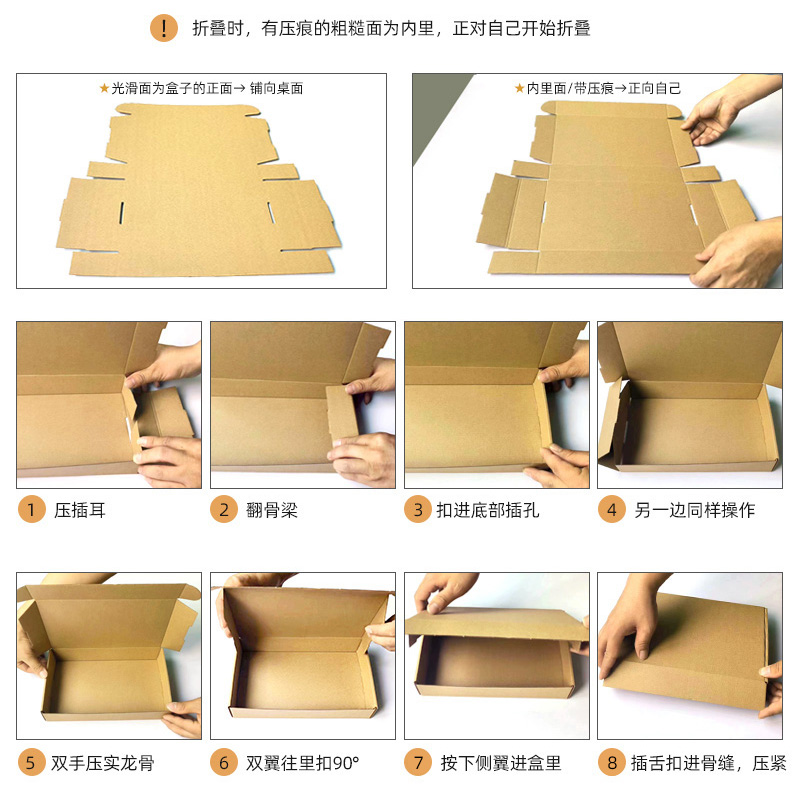 ! 折叠时，有压痕的粗糙面为内里，正对自己开始折叠

★光滑面为盒子的正面→ 铺向桌面

★内里面/带压痕→正向自己

1 压插耳

2 翻骨梁

3 扣进底部插孔

4 另一边同样操作

5 双手压实龙骨

6 双翼往里扣90°

7 按下侧翼进盒里

8 插舌扣进骨缝，压紧