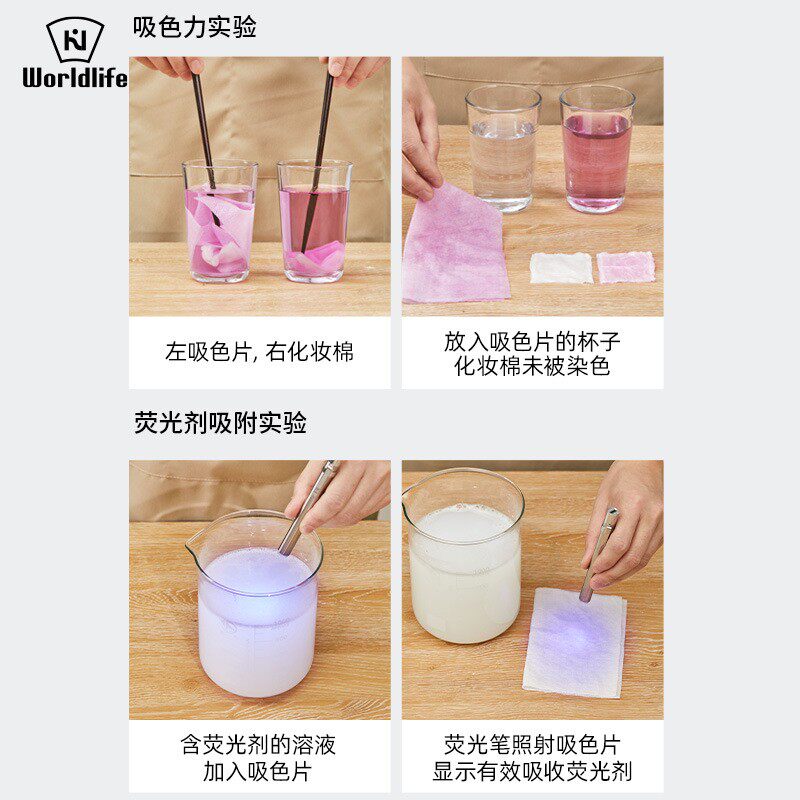 Worldlife

吸色力实验

左吸色片, 右化妆棉

放入吸色片的杯子
化妆棉未被染色

荧光剂吸附实验

含荧光剂的溶液
加入吸色片

荧光笔照射吸色片
显示有效吸收荧光剂