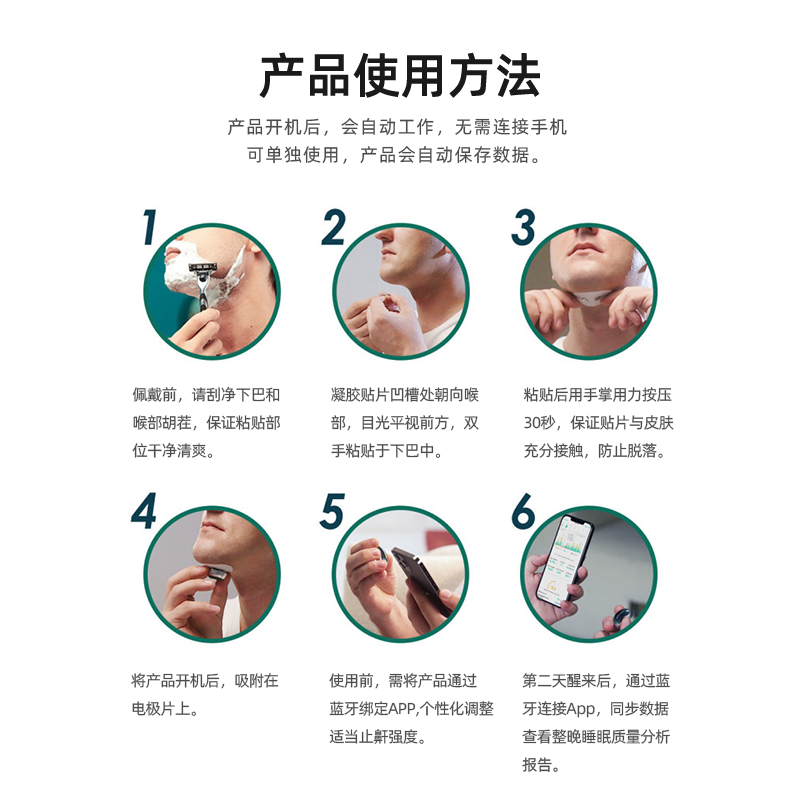 产品使用方法

产品开机后，会自动工作，无需连接手机
可单独使用，产品会自动保存数据。

1

佩戴前，请刮净下巴和喉部胡茬，保证粘贴部位干净清爽。

2

凝胶贴片凹槽处朝向喉部，目光平视前方，双手粘贴于下巴中。

3

粘贴后用手掌用力按压30秒，保证贴片与皮肤充分接触，防止脱落。

4

将产品开机后，吸附在电极片上。

5

使用前，需将产品通过蓝牙绑定APP,个性化调整适当止鼾强度。

6

第二天醒来后，通过蓝牙连接App，同步数据查看整晚睡眠质量分析报告。