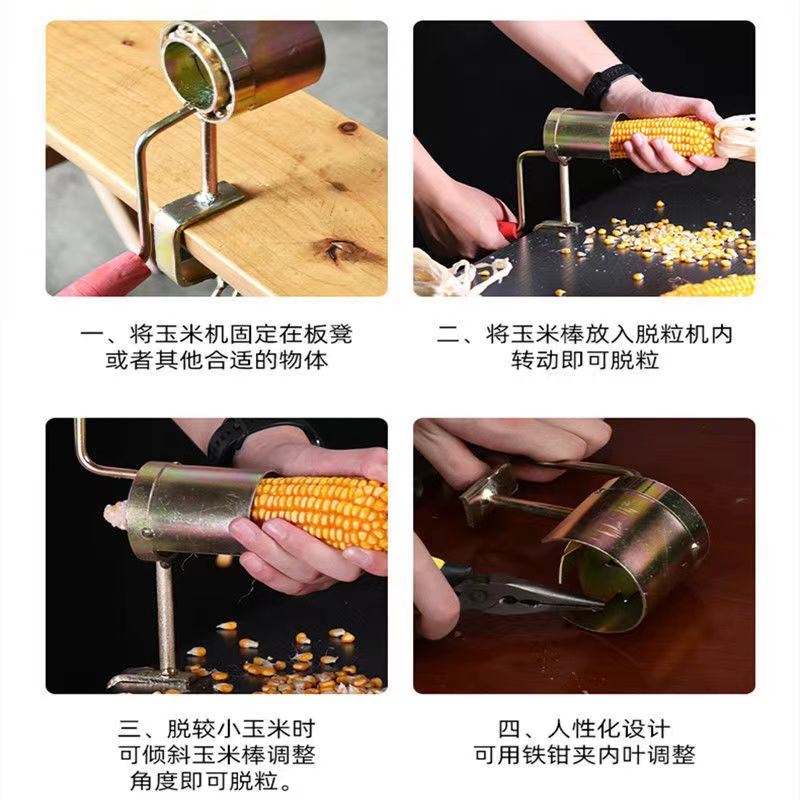 一、将玉米机固定在板凳或者其他合适的物体

二、将玉米棒放入脱粒机内转动即可脱粒

三、脱较小玉米时可倾斜玉米棒调整角度即可脱粒。

四、人性化设计可用铁钳夹内叶调整