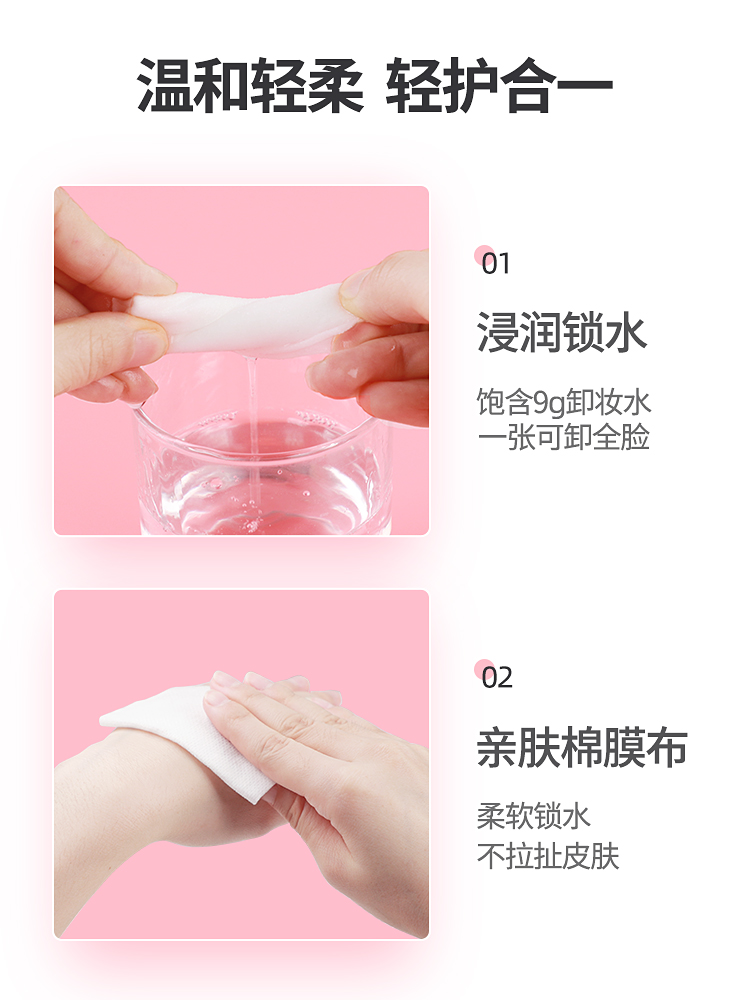 温和轻柔 轻护合一

01

浸润锁水

饱含9g卸妆水
一张可卸全脸

02

亲肤棉膜布

柔软锁水
不拉扯皮肤