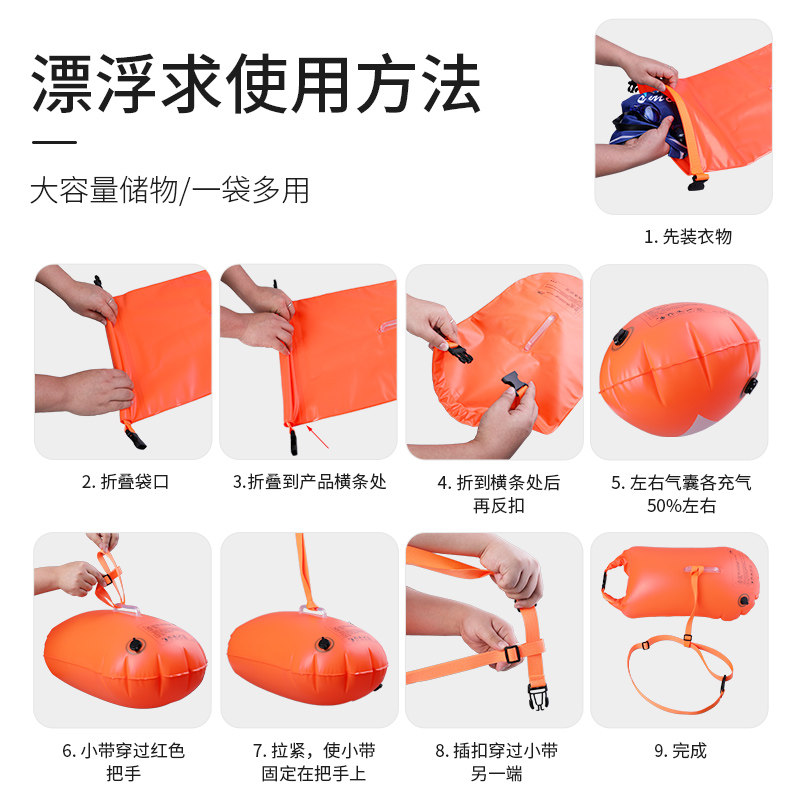 漂浮求使用方法

大容量储物/一袋多用

1. 先装衣物

2. 折叠袋口

3.折叠到产品横条处

4. 折到横条处后再反扣

5. 左右气囊各充气50%左右

6. 小带穿过红色把手

7. 拉紧，使小带固定在把手上

8. 插扣穿过小带另一端

9. 完成