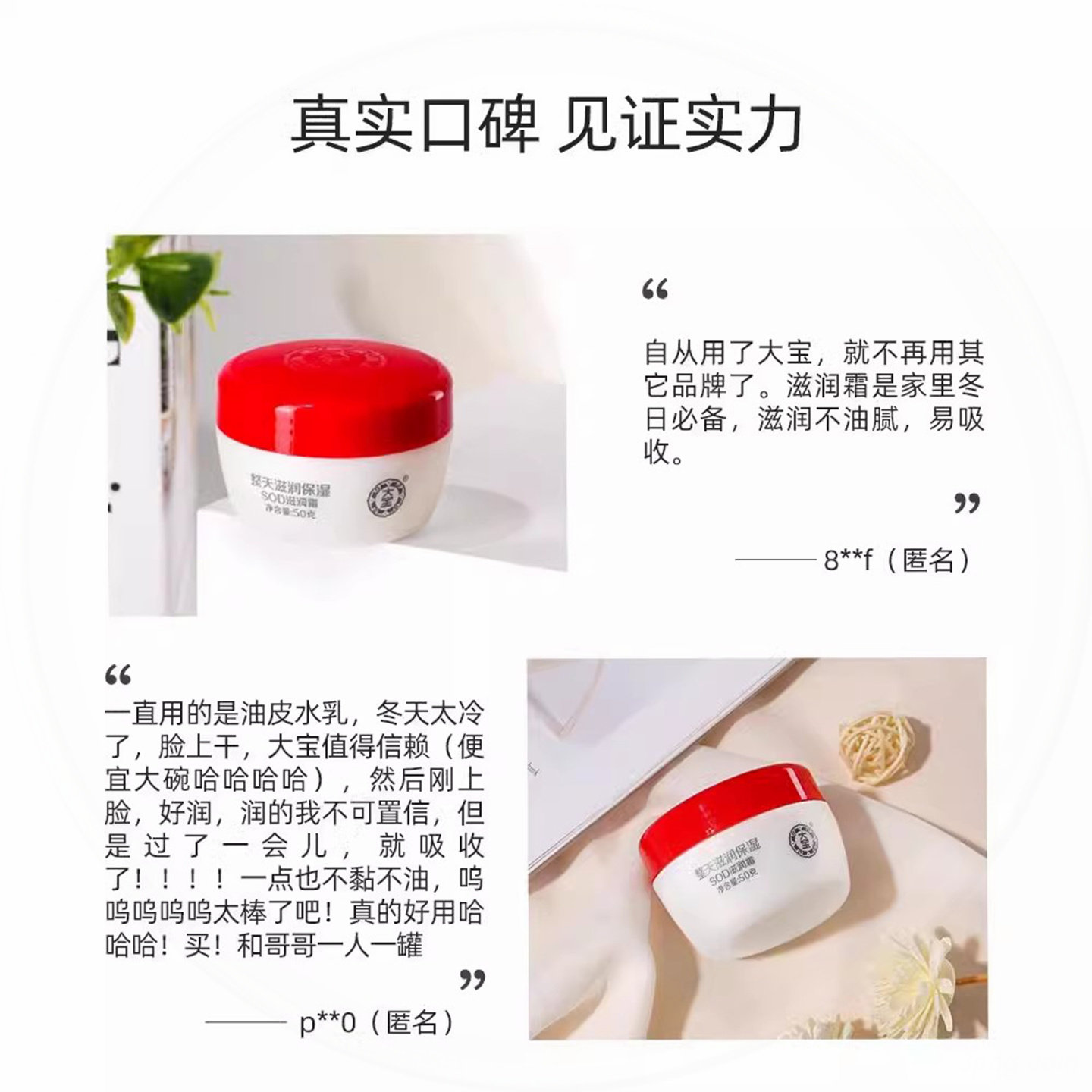 真实口碑 见证实力

整天滋润保湿
SOD滋润霜
净含量:50克

大宝

“

自从用了大宝，就不再用其它品牌了。滋润霜是家里冬日必备，滋润不油腻，易吸收。

”

—— 8**f（匿名）

“

一直用的是油皮水乳，冬天太冷了，脸上干，大宝值得信赖（便宜大碗哈哈哈哈），然后刚上脸，好润，润的我不可置信，但是过了一会儿，就吸收了！！！！一点也不黏不油，呜呜呜呜呜太棒了吧！真的好用哈哈哈！买！和哥哥一人一罐

”

—— p**0（匿名）

大宝

整天滋润保湿
SOD滋润霜
净含量:50克