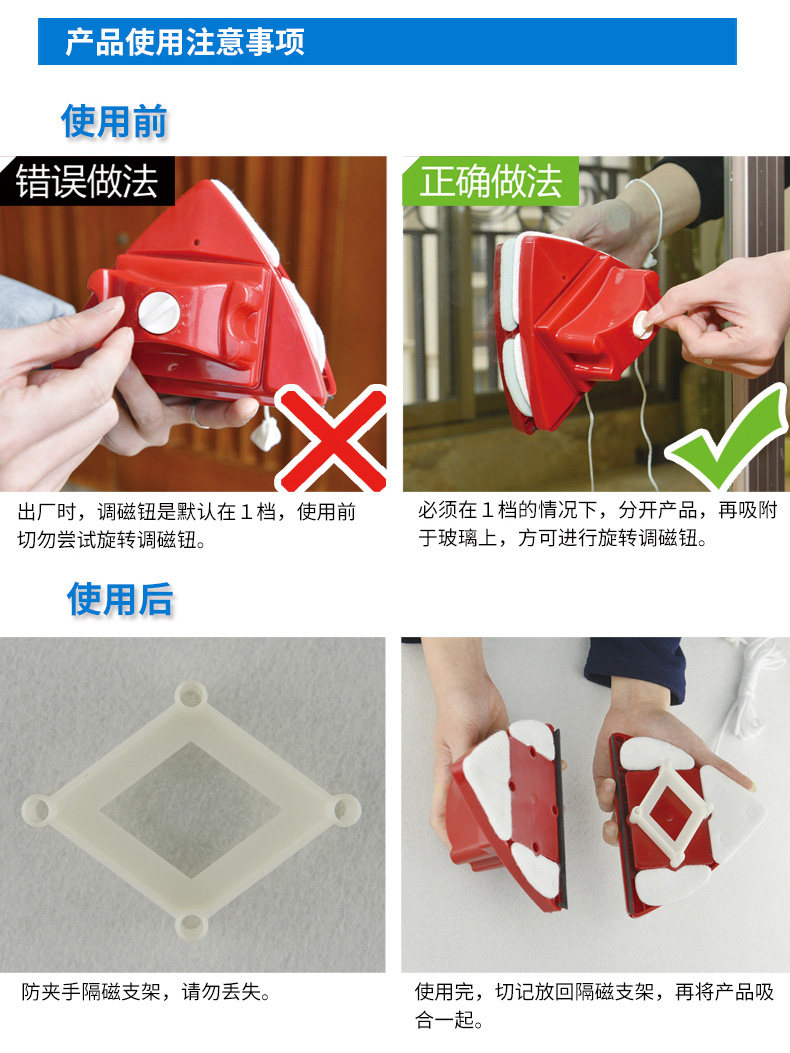 产品使用注意事项

使用前

错误做法

出厂时，调磁钮是默认在１档，使用前切勿尝试旋转调磁钮。

正确做法

必须在１档的情况下，分开产品，再吸附于玻璃上，方可进行旋转调磁钮。

使用后

防夹手隔磁支架，请勿丢失。

使用完，切记放回隔磁支架，再将产品吸合一起。