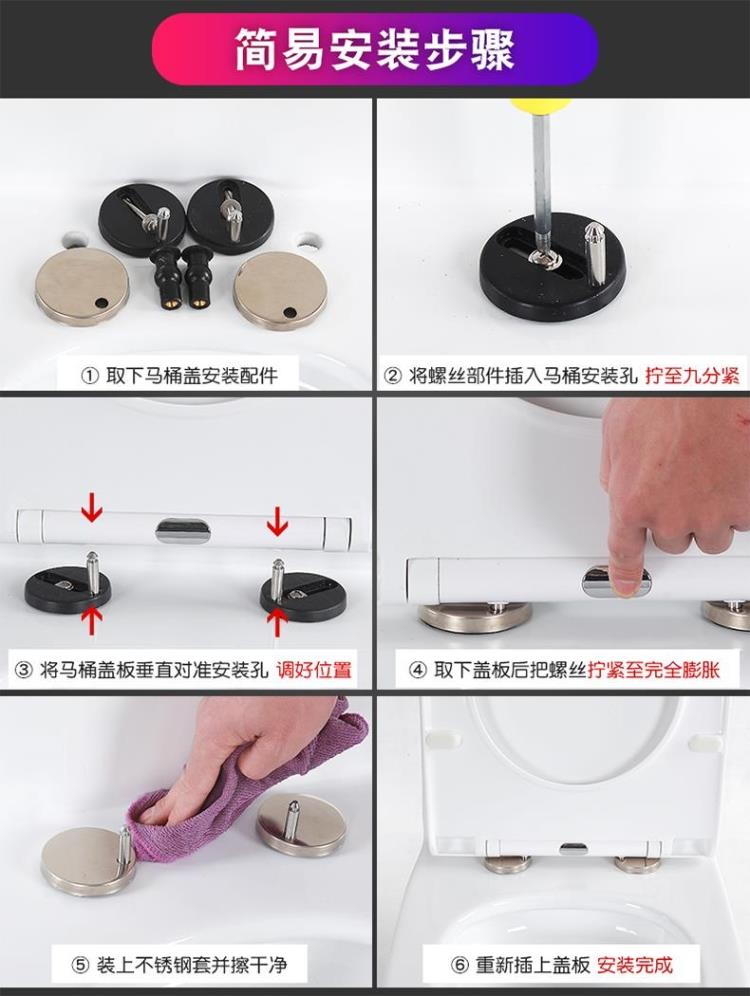 简易安装步骤

① 取下马桶盖安装配件

② 将螺丝部件插入马桶安装孔 拧至九分紧

③ 将马桶盖板垂直对准安装孔 调好位置

④ 取下盖板后把螺丝拧紧至完全膨胀

⑤ 装上不锈钢套并擦干净

⑥ 重新插上盖板 安装完成