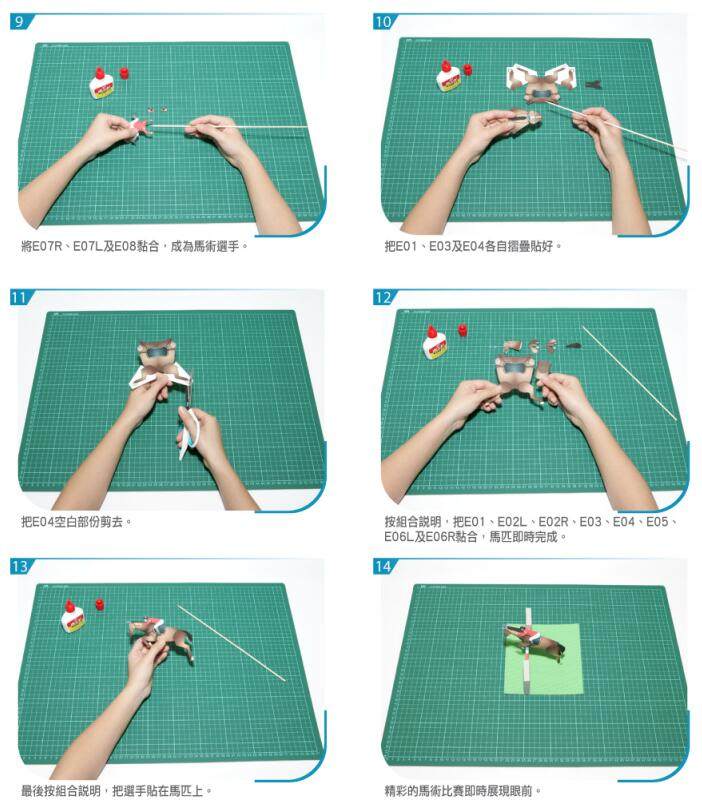 9

將E07R、E07L及E08黏合，成為馬術選手。

10

把E01、E03及E04各自摺疊貼好。

11

把E04空白部份剪去。

12

按組合說明，把E01、E02L、E02R、E03、E04、E05、E06L及E06R黏合，馬匹即時完成。

13

最後按組合說明，把選手貼在馬匹上。

14

精彩的馬術比賽即時展現眼前。