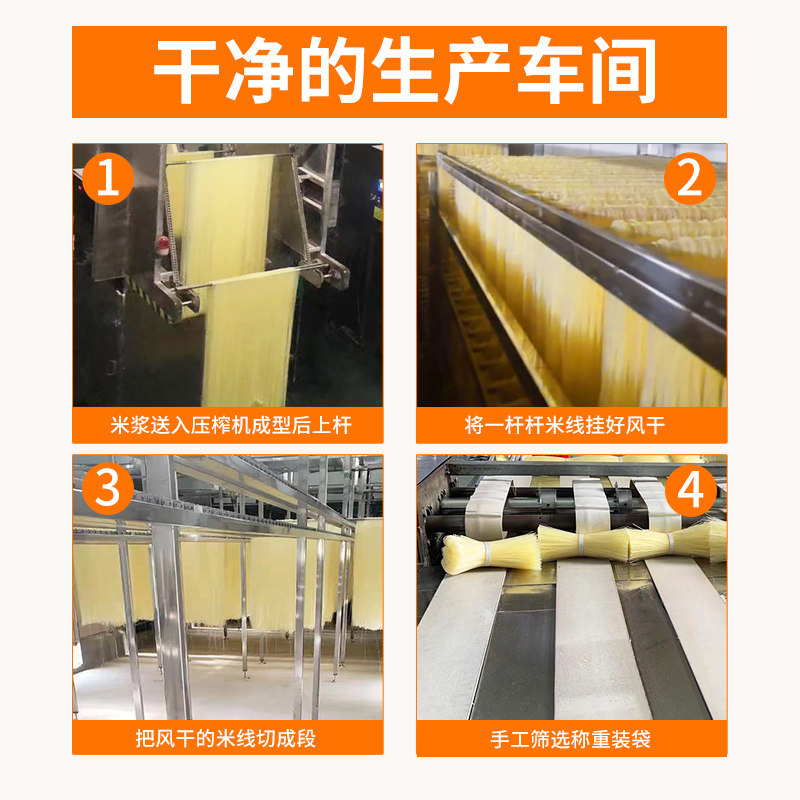 干净的生产车间

1

米浆送入压榨机成型后上杆

2

将一杆杆米线挂好风干

3

把风干的米线切成段

4

手工筛选称重装袋