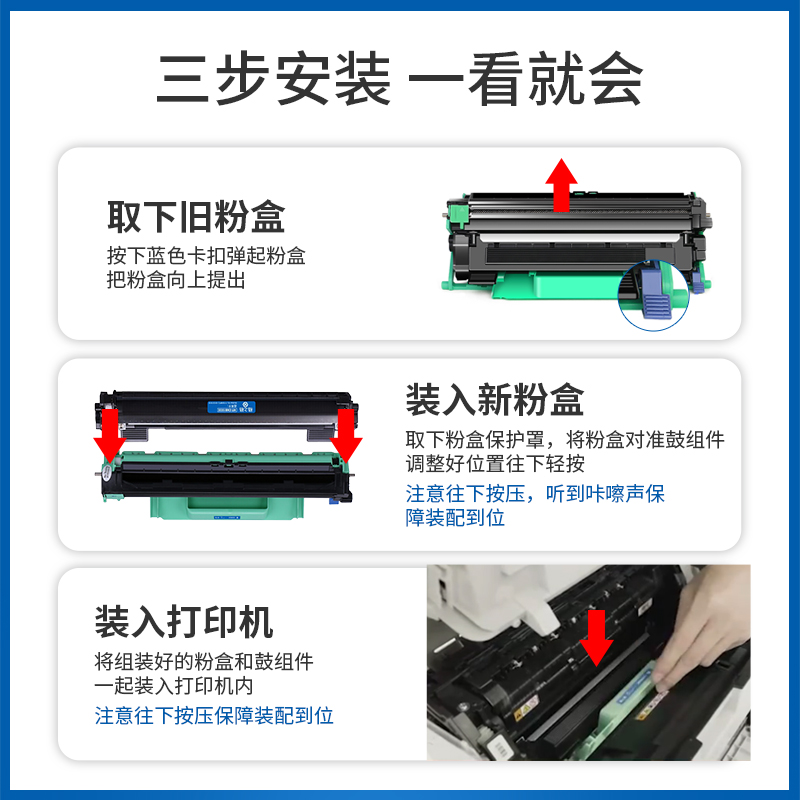 三步安装 一看就会

取下旧粉盒

按下蓝色卡扣弹起粉盒
把粉盒向上提出

装入新粉盒

取下粉盒保护罩，将粉盒对准鼓组件
调整好位置往下轻按

注意往下按压，听到咔嚓声保障装配到位

装入打印机

将组装好的粉盒和鼓组件
一起装入打印机内

注意往下按压保障装配到位