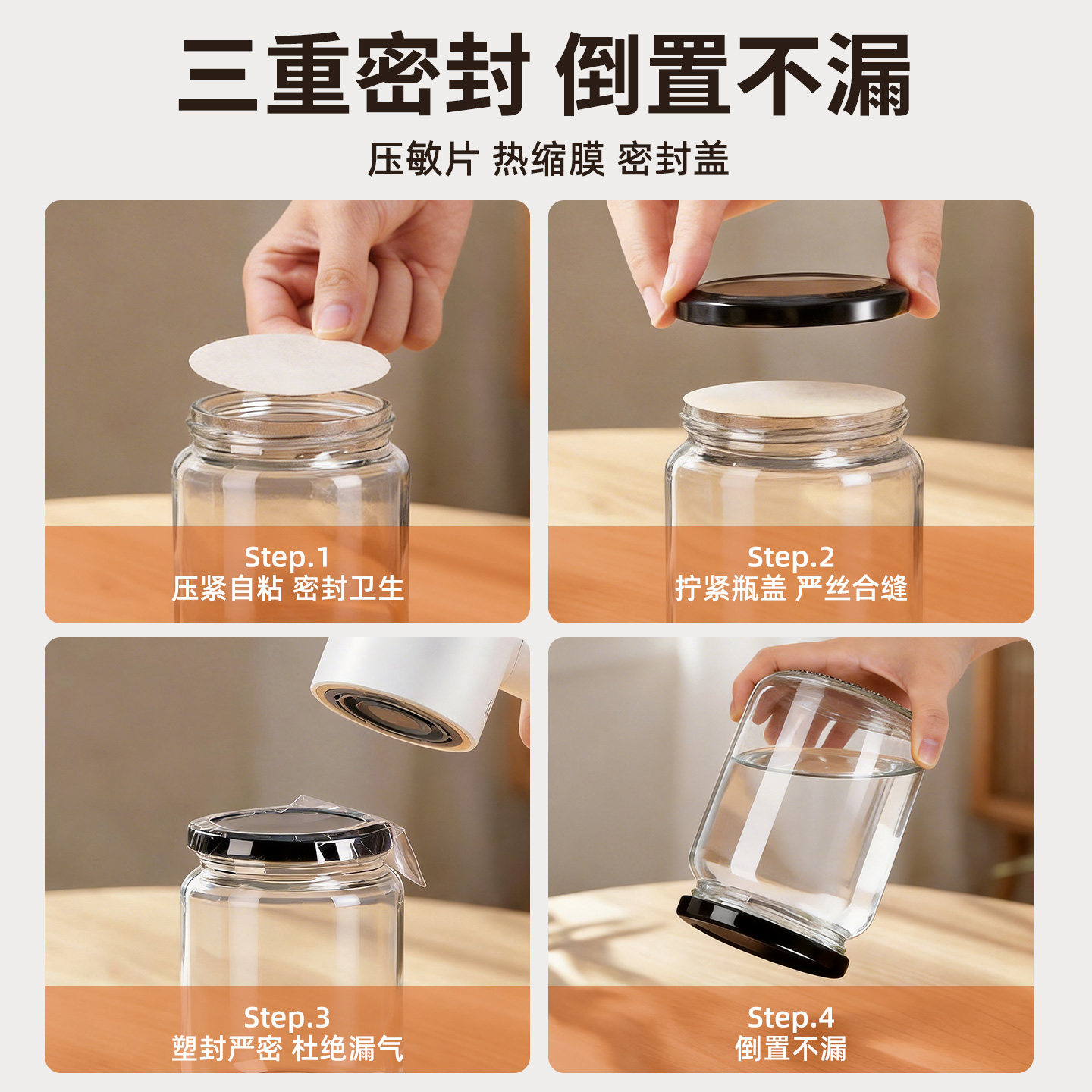 三重密封 倒置不漏

压敏片 热缩膜 密封盖

Step.1
压紧自粘 密封卫生

Step.2
拧紧瓶盖 严丝合缝

Step.3
塑封严密 杜绝漏气

Step.4
倒置不漏