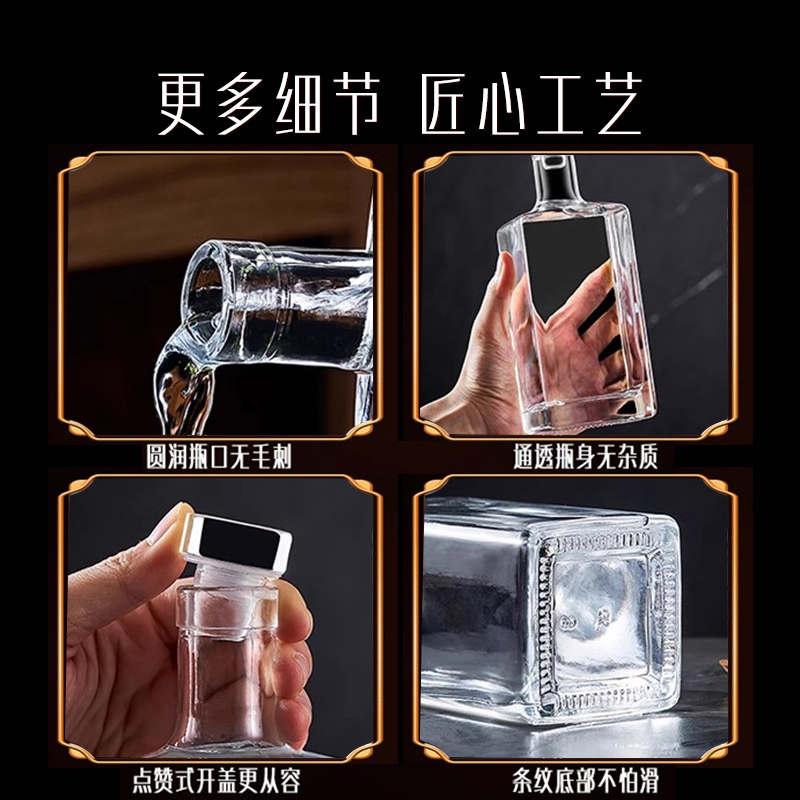 更多细节 匠心工艺

圆润瓶口无毛刺

通透瓶身无杂质

点赞式开盖更从容

条纹底部不怕滑